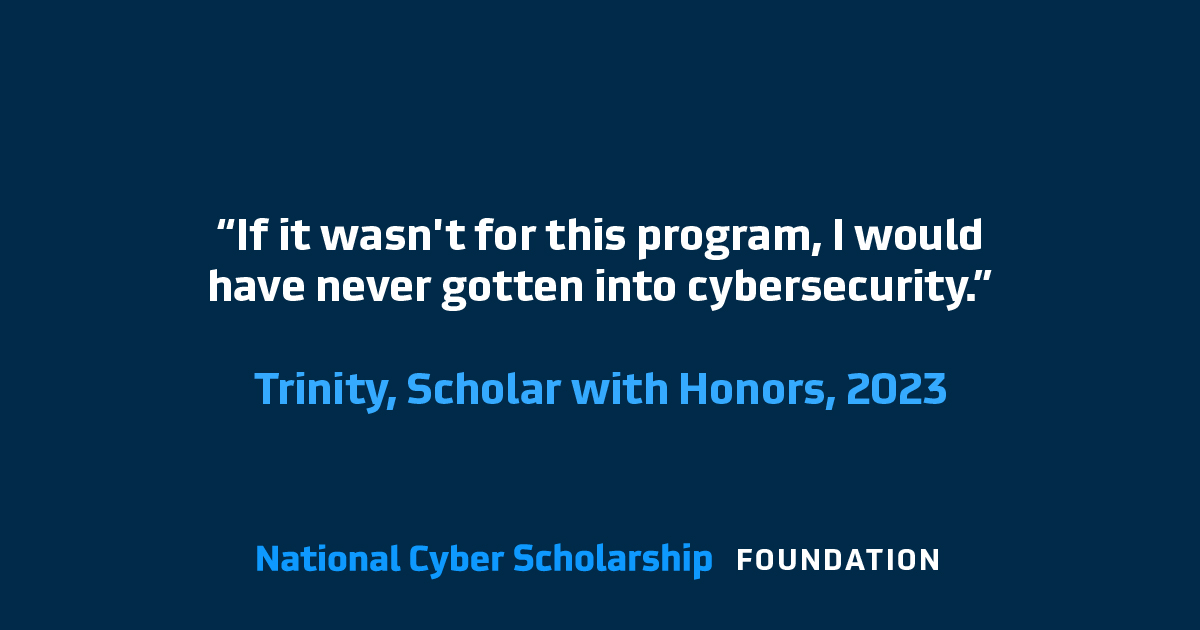 “If it wasn't for this program, I would have never gotten into cybersecurity.”

Trinity, Scholar with Honors, 2023

National Cyber Scholarship FOUNDATION