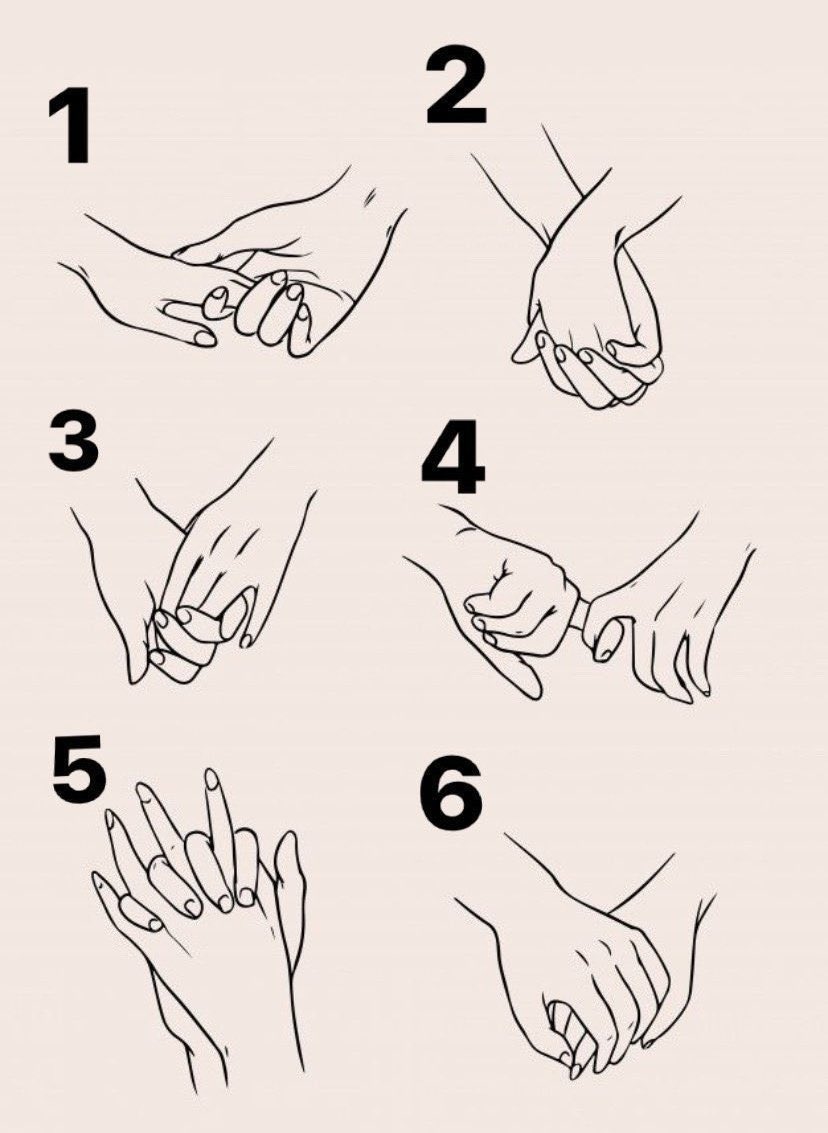 1
2
3
4
5
6