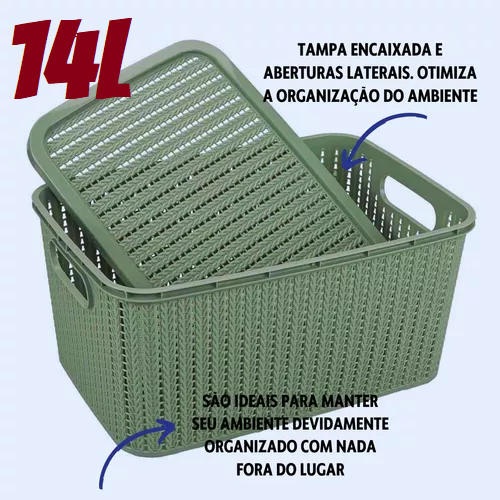 14L

TAMPA ENCAIXADA E ABERTURAS LATERAIS. OTIMIZA A ORGANIZAÇÃO DO AMBIENTE

SÃO IDEAIS PARA MANTER SEU AMBIENTE DEVIDAMENTE ORGANIZADO COM NADA FORA DO LUGAR