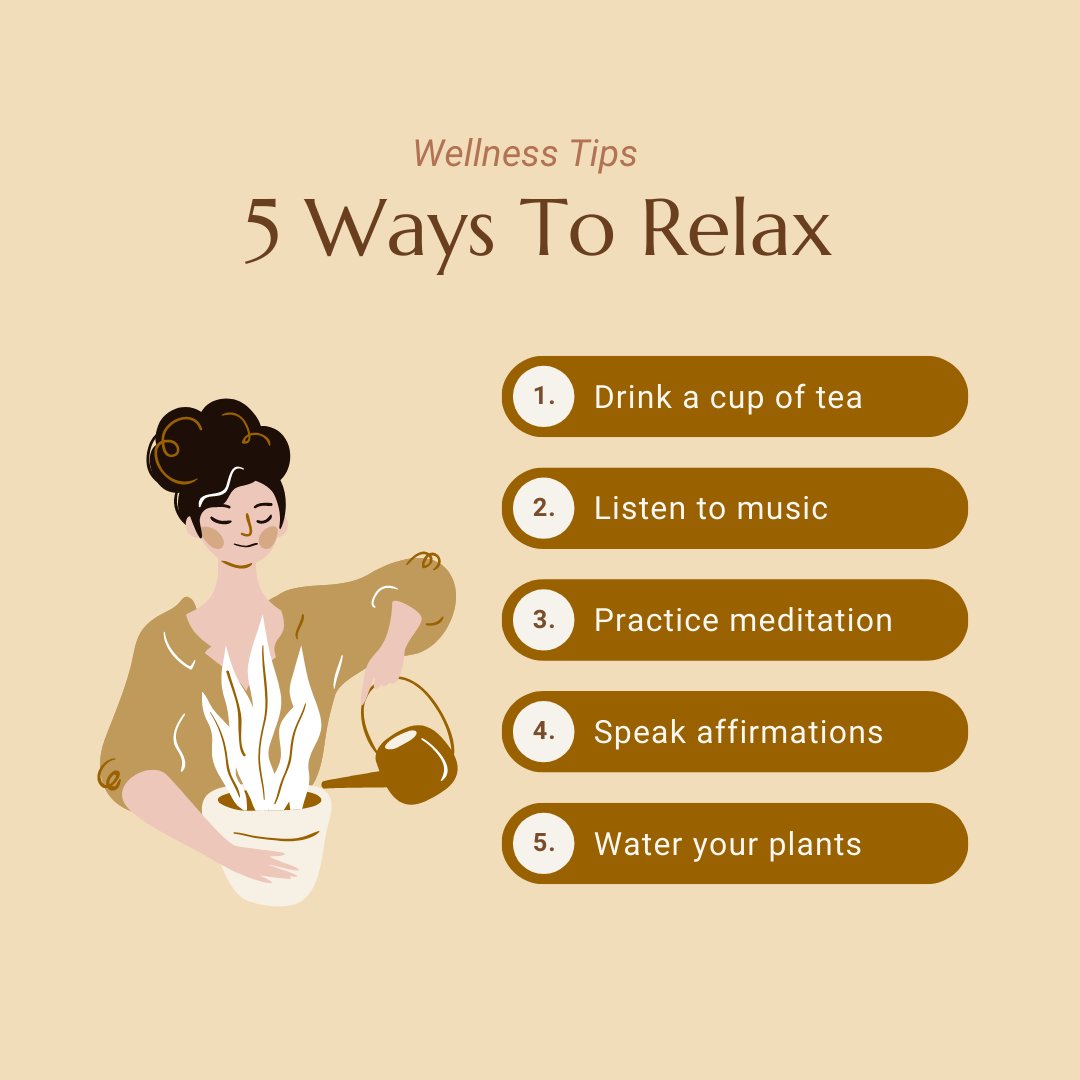 Wellness Tips
5 Ways To Relax

1. Drink a cup of tea
2. Listen to music
3. Practice meditation
4. Speak affirmations
5. Water your plants