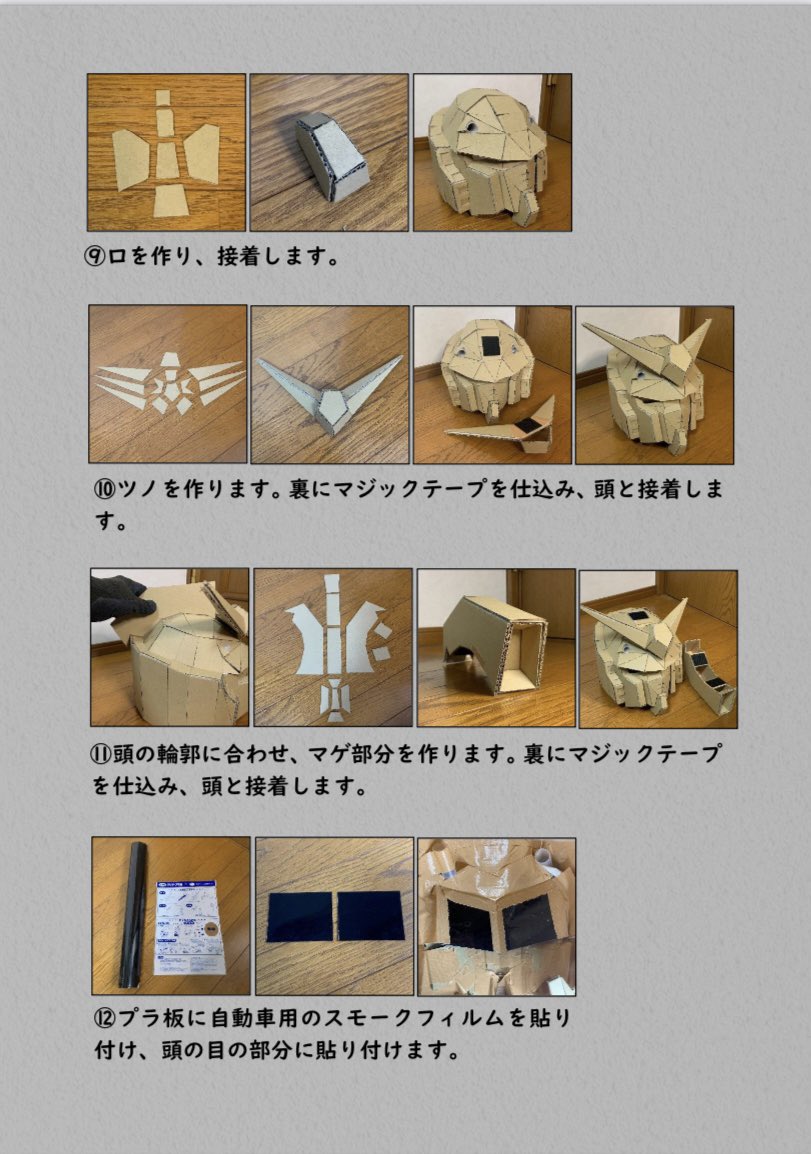 ⑨口を作り、接着します。

⑩ツノを作ります。裏にマジックテープを仕込み、頭と接着します。

⑪頭の輪郭に合わせ、マゲ部分を作ります。裏にマジックテープを仕込み、頭と接着します。

⑫プラ板に自動車用のスモークフィルムを貼り付け、頭の目の部分に貼り付けます。