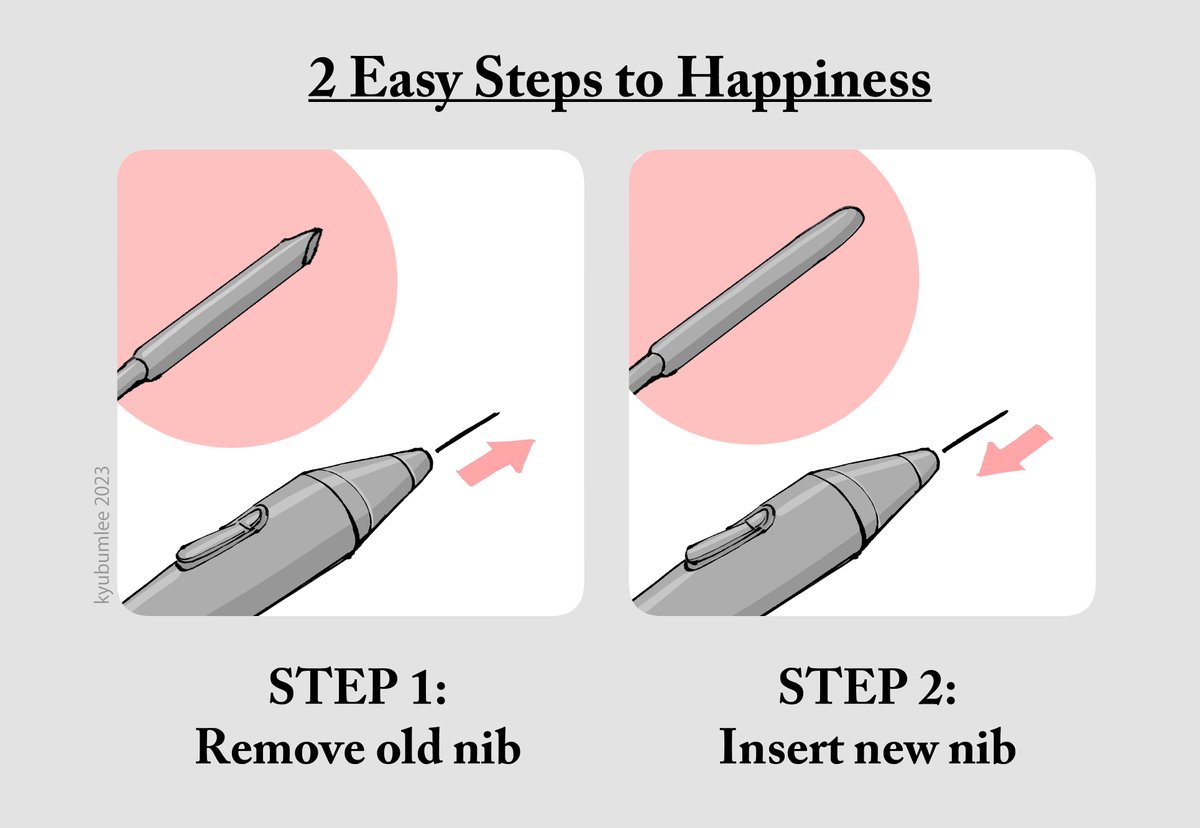 2 Easy Steps to Happiness

kyubumlee 2023

STEP 1:
Remove old nib

STEP 2:
Insert new nib