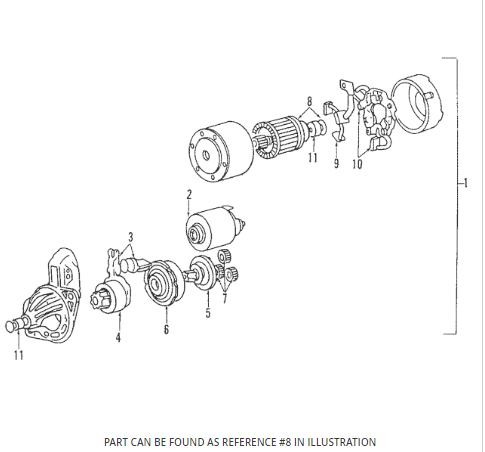 8
11
9
10
1
2
3
7
5
6
4
11

PART CAN BE FOUND AS REFERENCE #8 IN ILLUSTRATION