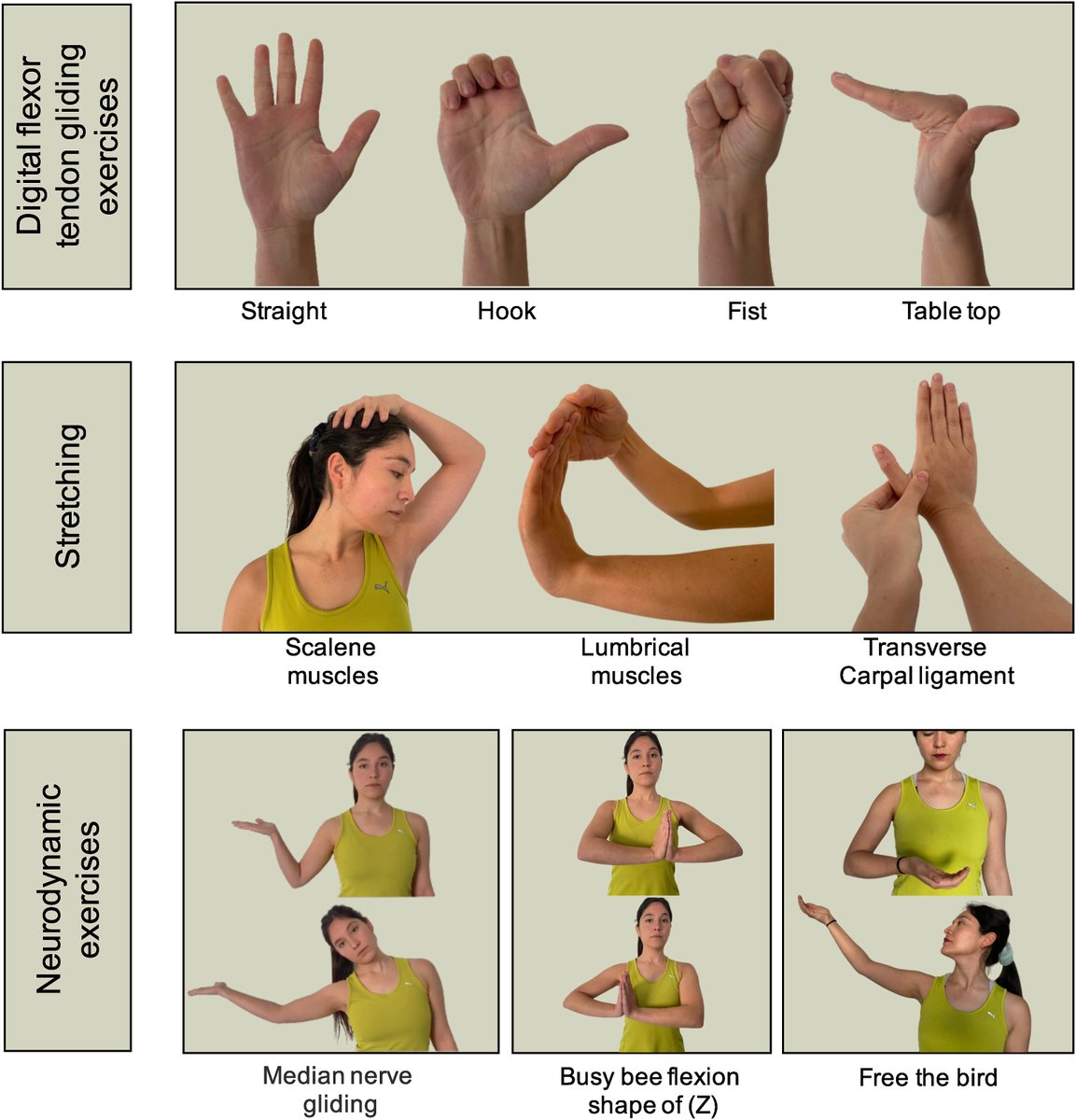 Digital flexor tendon gliding exercises

Straight

Hook

Fist

Table top

Stretching

Scalene muscles

Lumbrical muscles

Transverse Carpal ligament

Neurodynamic exercises

Median nerve gliding

Busy bee flexion shape of (Z)

Free the bird