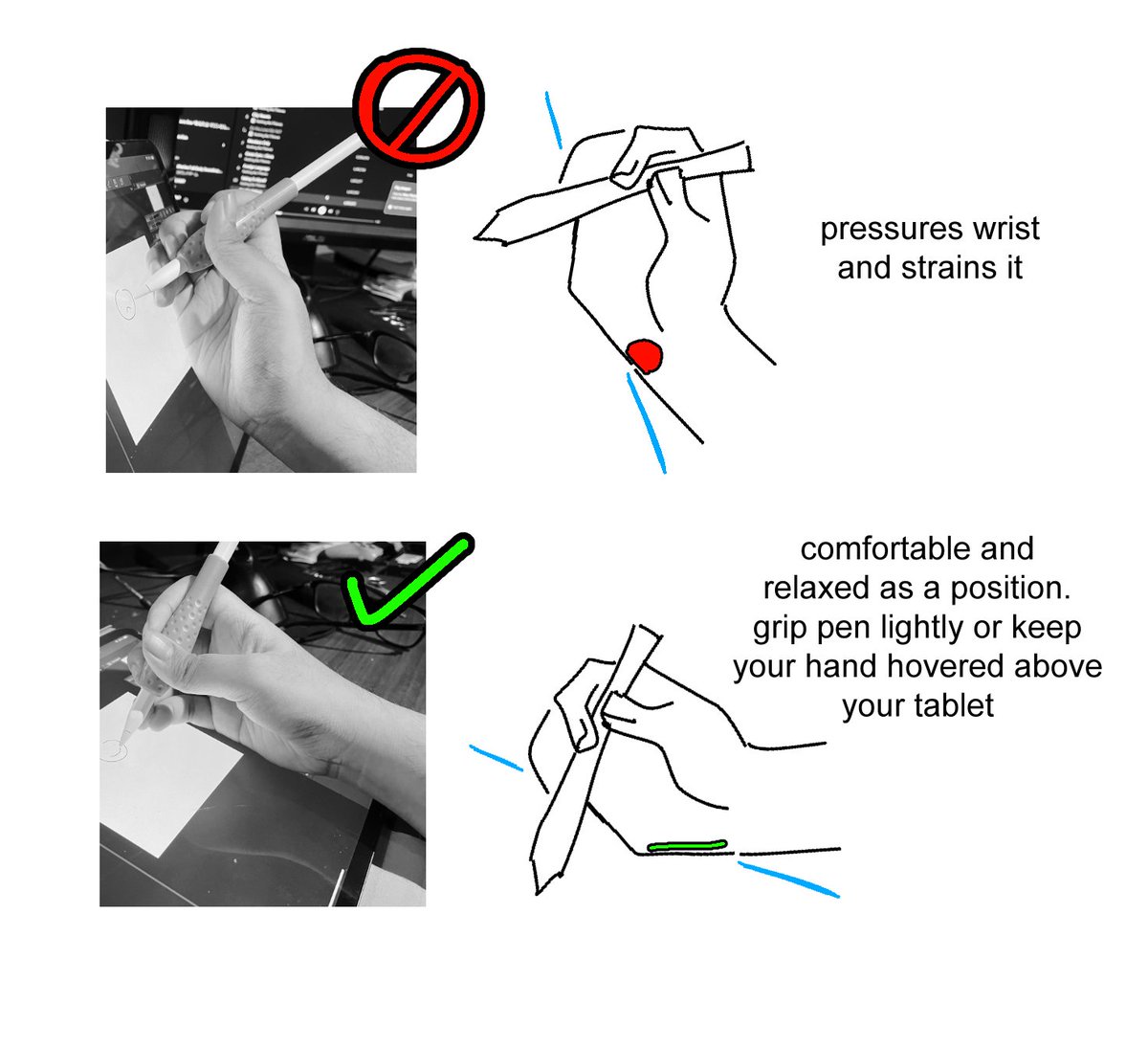 pressures wrist and strains it

comfortable and relaxed as a position. grip pen lightly or keep your hand hovered above your tablet