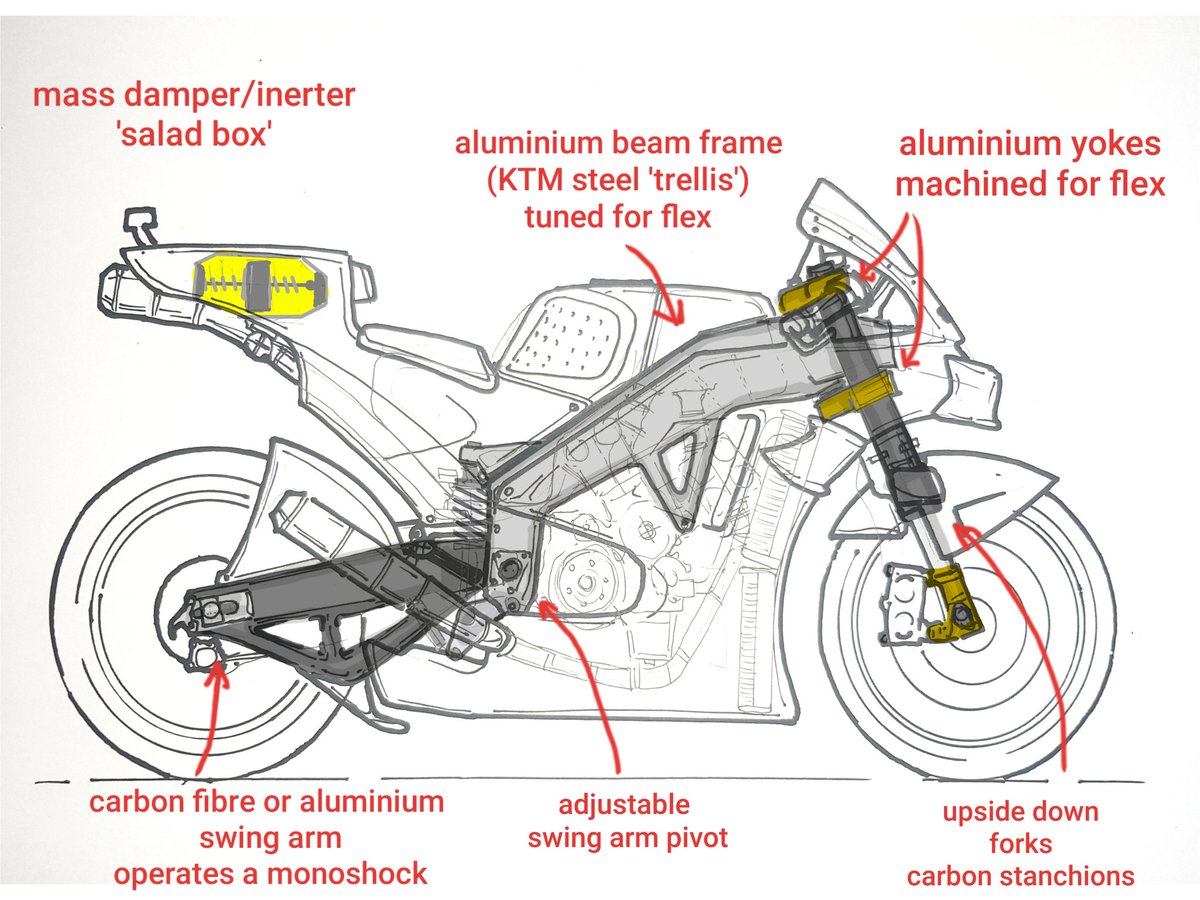 mass damper/inerter
'salad box'

aluminium beam frame
(KTM steel 'trellis')
tuned for flex

aluminium yokes
machined for flex

carbon fibre or aluminium
swing arm
operates a monoshock

adjustable
swing arm pivot

upside down
forks
carbon stanchions