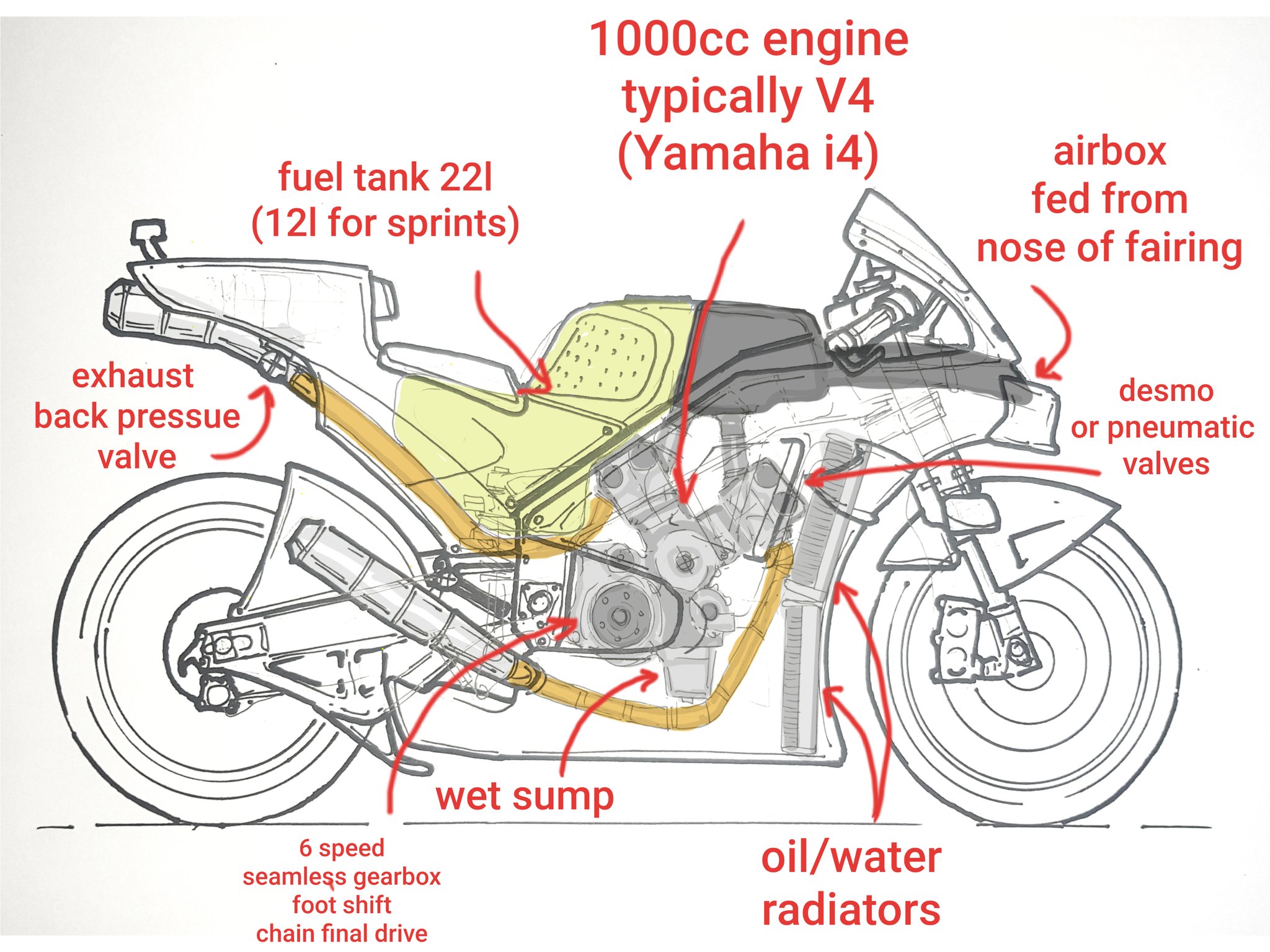 1000cc engine
typically V4
(Yamaha i4)

fuel tank 22l
(12l for sprints)

airbox
fed from
nose of fairing

exhaust
back pressue
valve

desmo
or pneumatic
valves

wet sump

6 speed
seamless gearbox
foot shift
chain final drive

oil/water
radiators