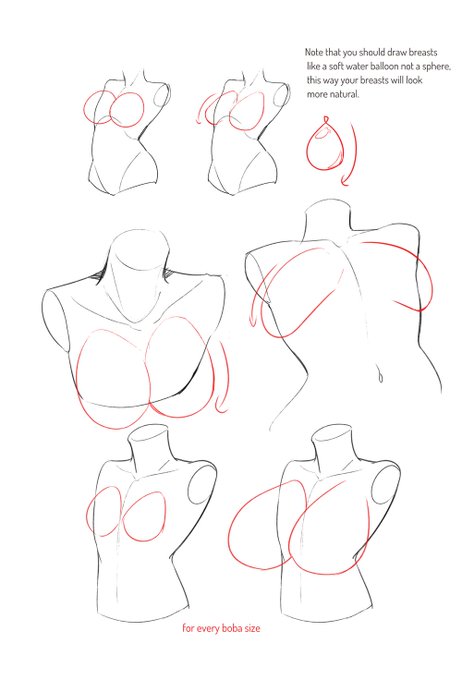 Note that you should draw breasts like a soft water balloon not a sphere, this way your breasts will look more natural.

for every boba size