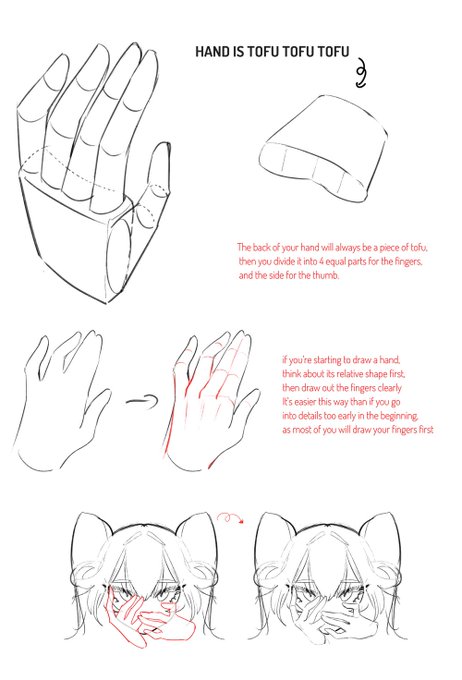 HAND IS TOFU TOFU TOFU

The back of your hand will always be a piece of tofu, then you divide it into 4 equal parts for the fingers, and the side for the thumb.

if you're starting to draw a hand, think about its relative shape first, then draw out the fingers clearly It's easier this way than if you go into details too early in the beginning, as most of you will draw your fingers first