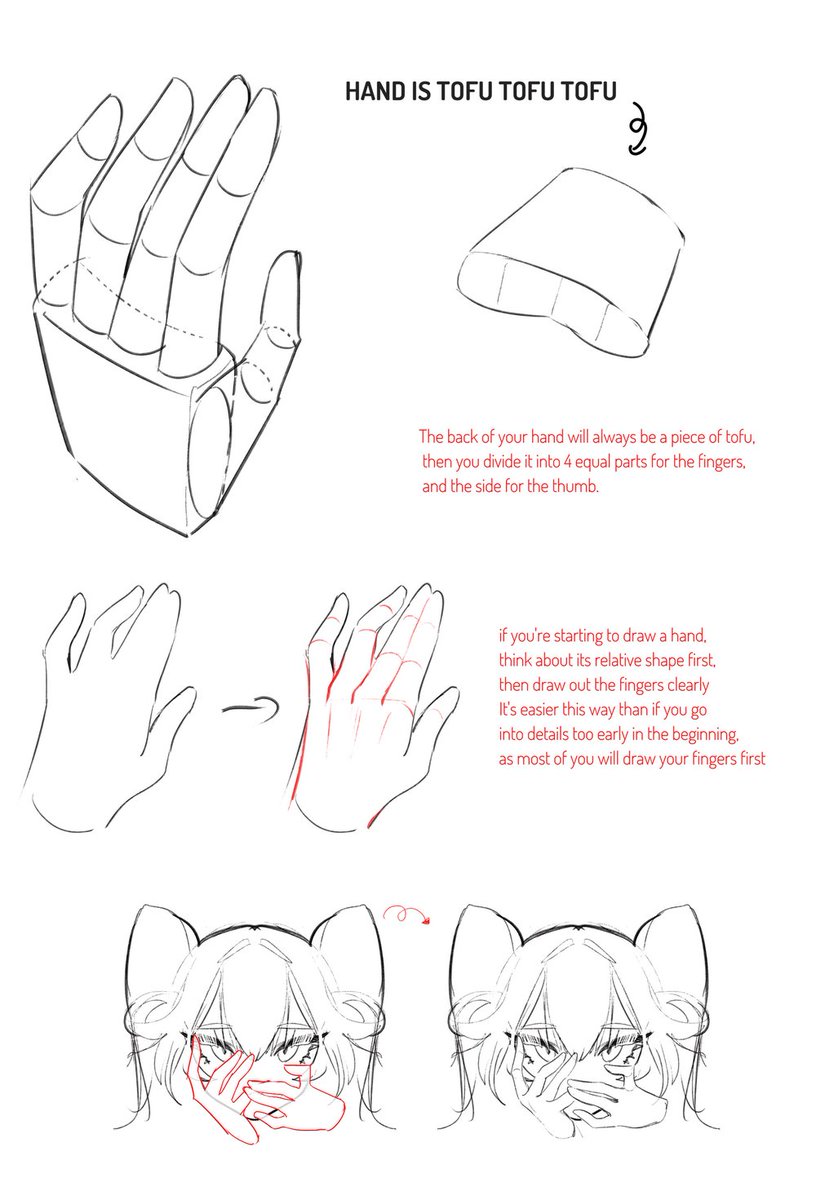 HAND IS TOFU TOFU TOFU

The back of your hand will always be a piece of tofu, then you divide it into 4 equal parts for the fingers, and the side for the thumb.

if you're starting to draw a hand, think about its relative shape first, then draw out the fingers clearly It's easier this way than if you go into details too early in the beginning, as most of you will draw your fingers first