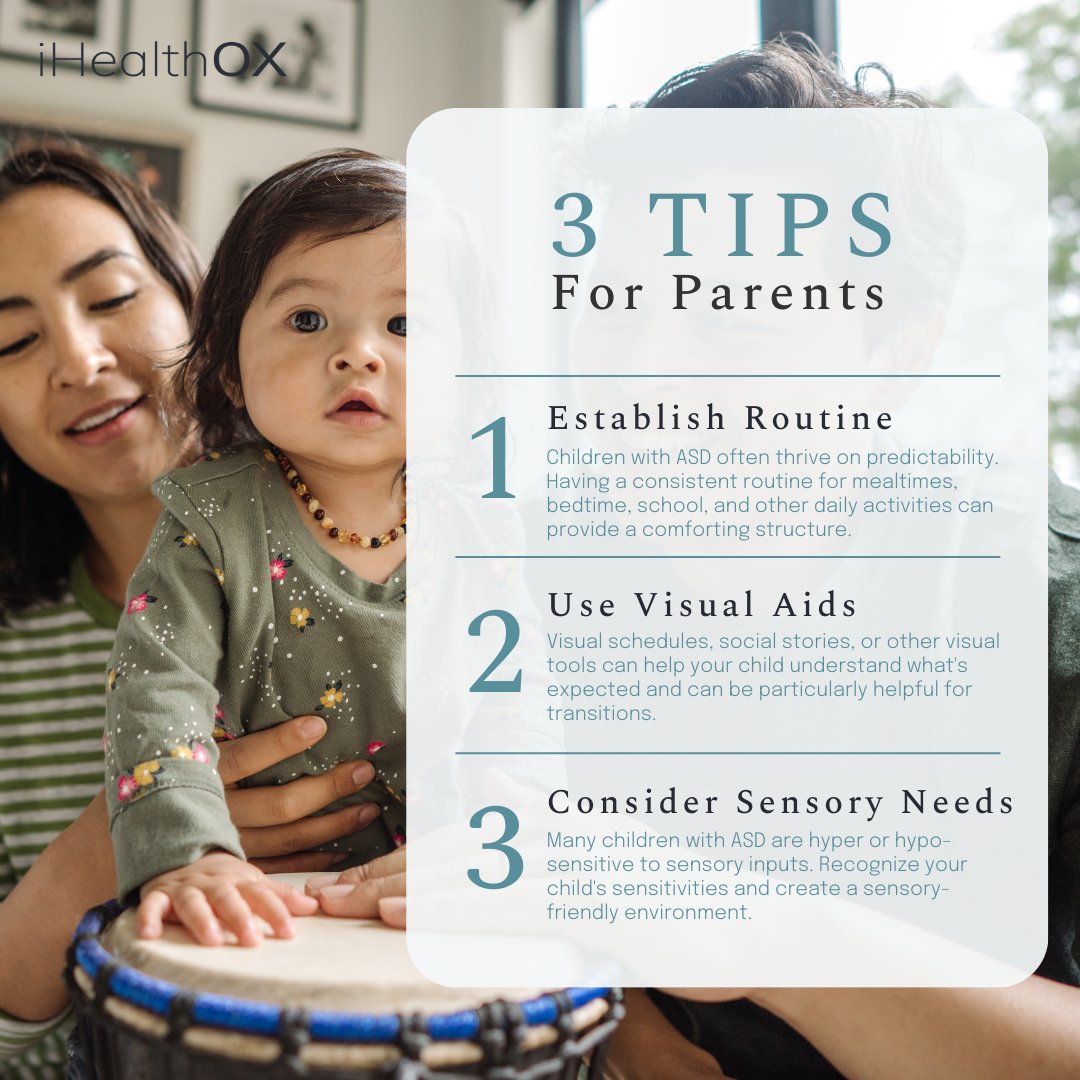 iHealthOX

3 TIPS
For Parents

1
Establish Routine
Children with ASD often thrive on predictability. Having a consistent routine for mealtimes, bedtime, school, and other daily activities can provide a comforting structure.

2
Use Visual Aids
Visual schedules, social stories, or other visual tools can help your child understand what's expected and can be particularly helpful for transitions.

3
Consider Sensory Needs
Many children with ASD are hyper or hypo-sensitive to sensory inputs. Recognize your child's sensitivities and create a sensory-friendly environment.