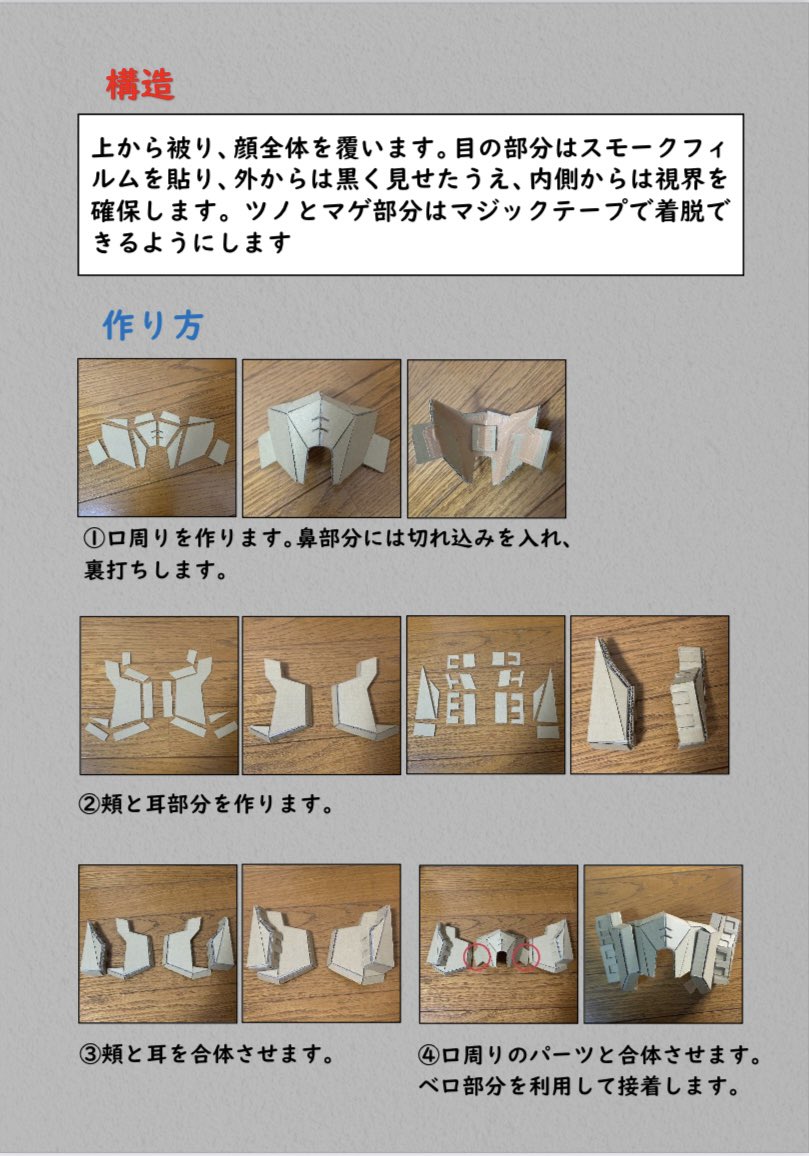 構造

上から被り、顔全体を覆います。目の部分はスモークフィルムを貼り、外からは黒く見せたうえ、内側からは視界を確保します。ツノとマゲ部分はマジックテープで着脱できるようにします

作り方

①口周りを作ります。鼻部分には切れ込みを入れ、裏打ちします。

②頬と耳部分を作ります。

③頬と耳を合体させます。

④口周りのパーツと合体させます。ベロ部分を利用して接着します。