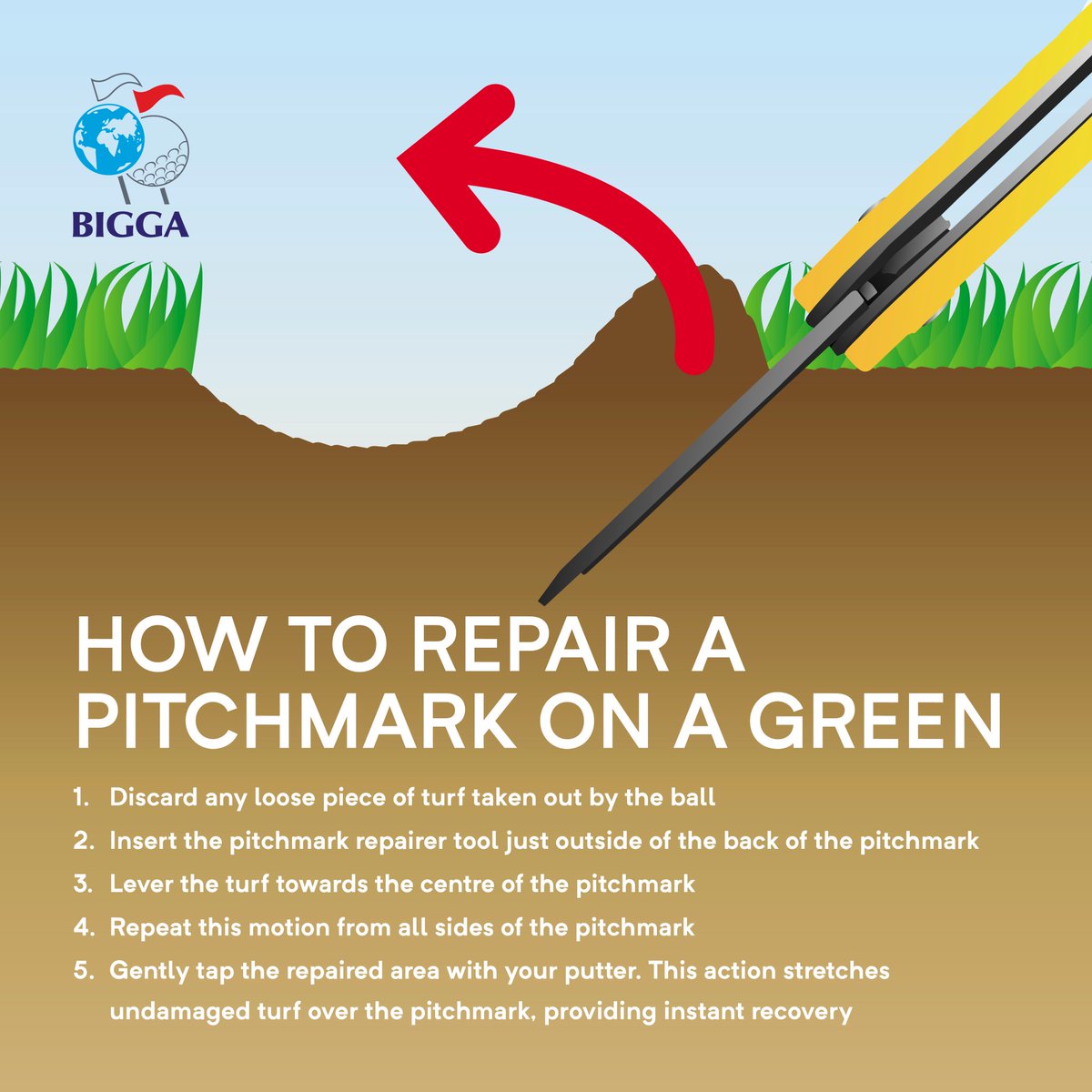 BIGGA

HOW TO REPAIR A PITCHMARK ON A GREEN

1. Discard any loose piece of turf taken out by the ball
2. Insert the pitchmark repairer tool just outside of the back of the pitchmark
3. Lever the turf towards the centre of the pitchmark
4. Repeat this motion from all sides of the pitchmark
5. Gently tap the repaired area with your putter. This action stretches undamaged turf over the pitchmark, providing instant recovery