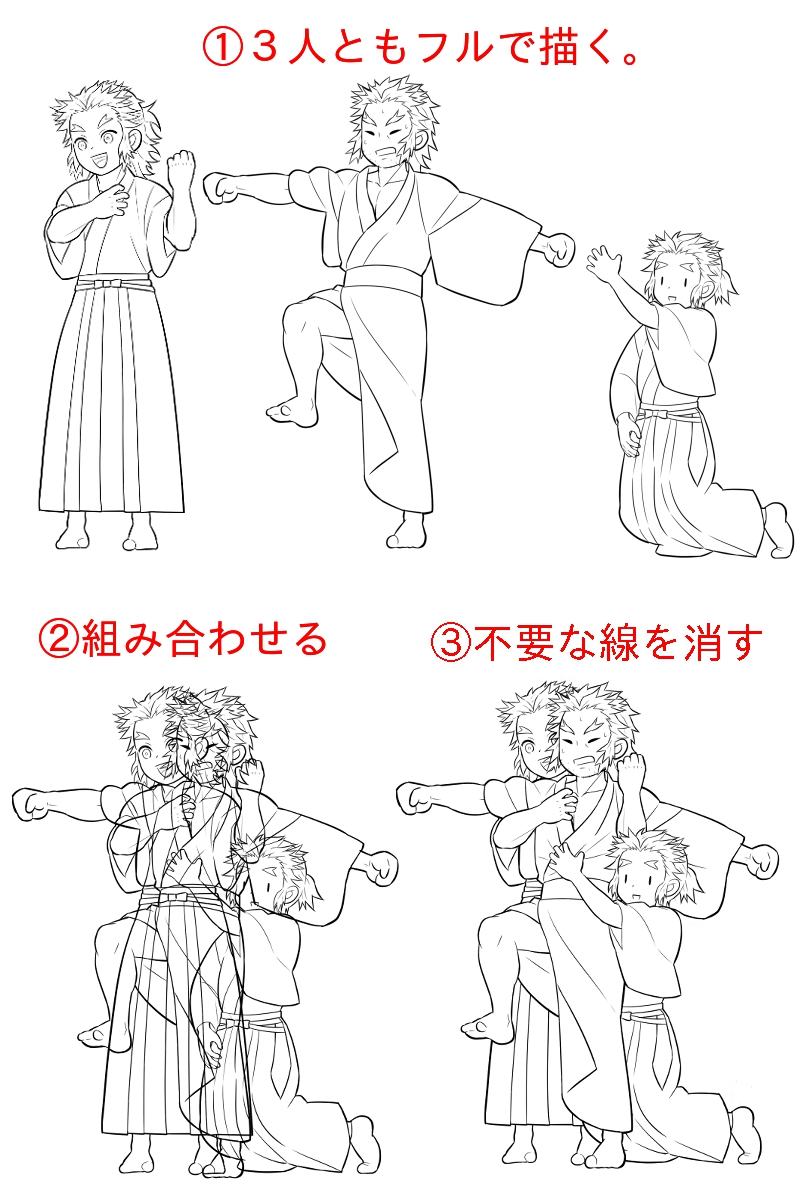 ①３人ともフルで描く。

②組み合わせる

③不要な線を消す