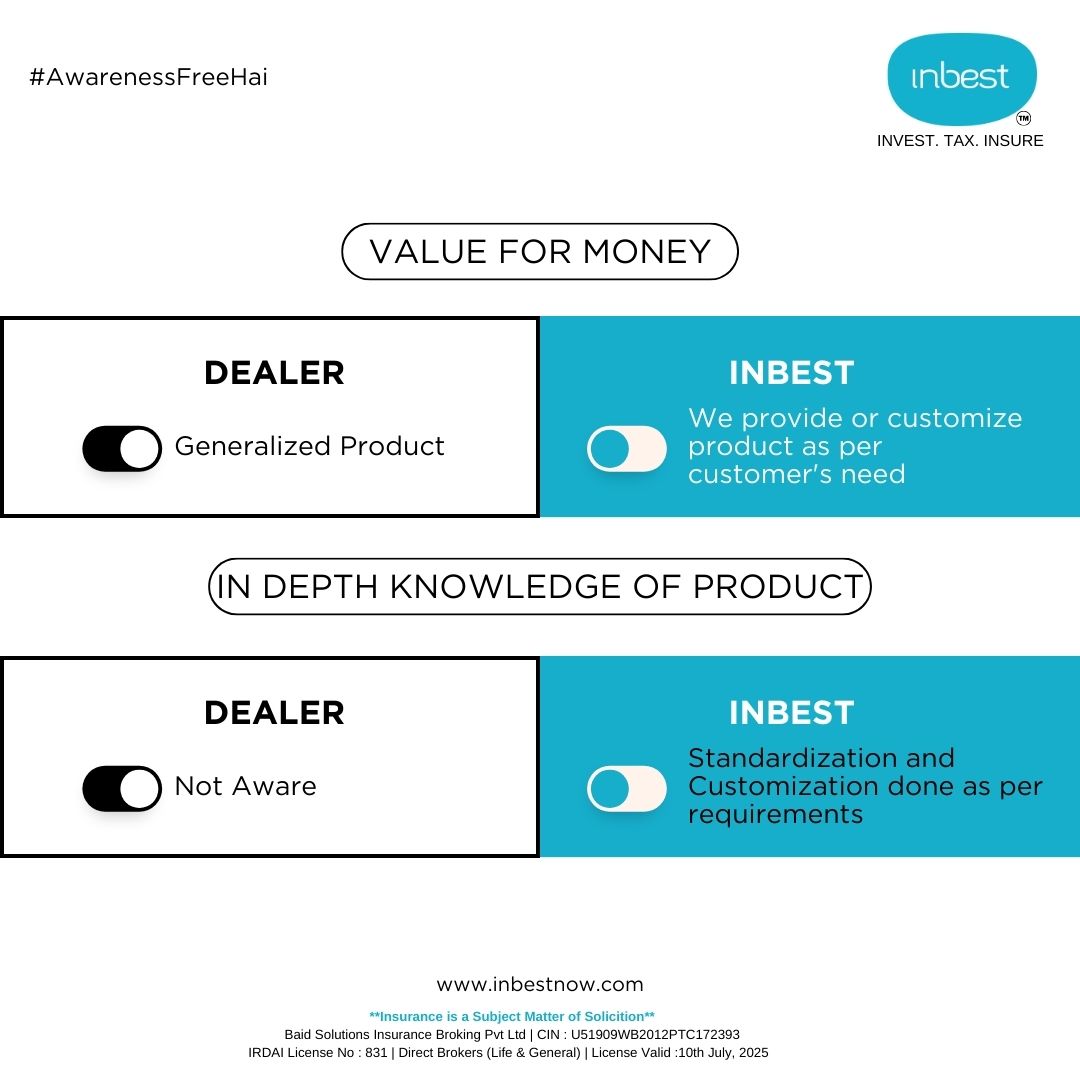 #AwarenessFreeHai

inbest
™
INVEST. TAX. INSURE

VALUE FOR MONEY

DEALER

Generalized Product

INBEST

We provide or customize product as per customer's need

IN DEPTH KNOWLEDGE OF PRODUCT

DEALER

Not Aware

INBEST

Standardization and Customization done as per requirements

www.inbestnow.com

**Insurance is a Subject Matter of Solicition**
Baid Solutions Insurance Broking Pvt Ltd | CIN : U51909WB2012PTC172393
IRDAI License No : 831 | Direct Brokers (Life & General) | License Valid :10th July, 2025