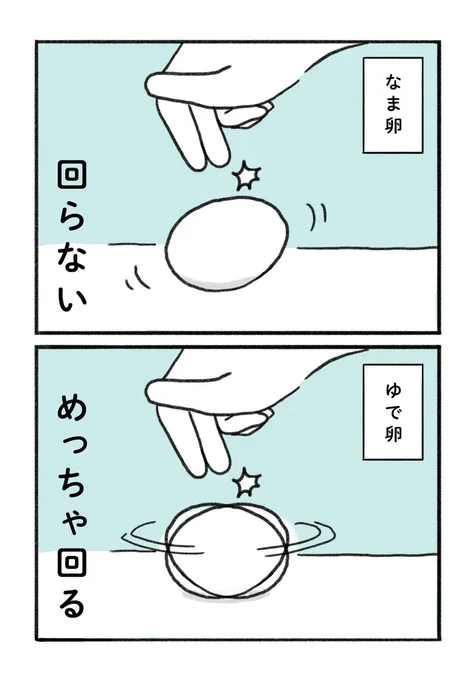 なま卵

回らない

ゆで卵

めっちゃ回る