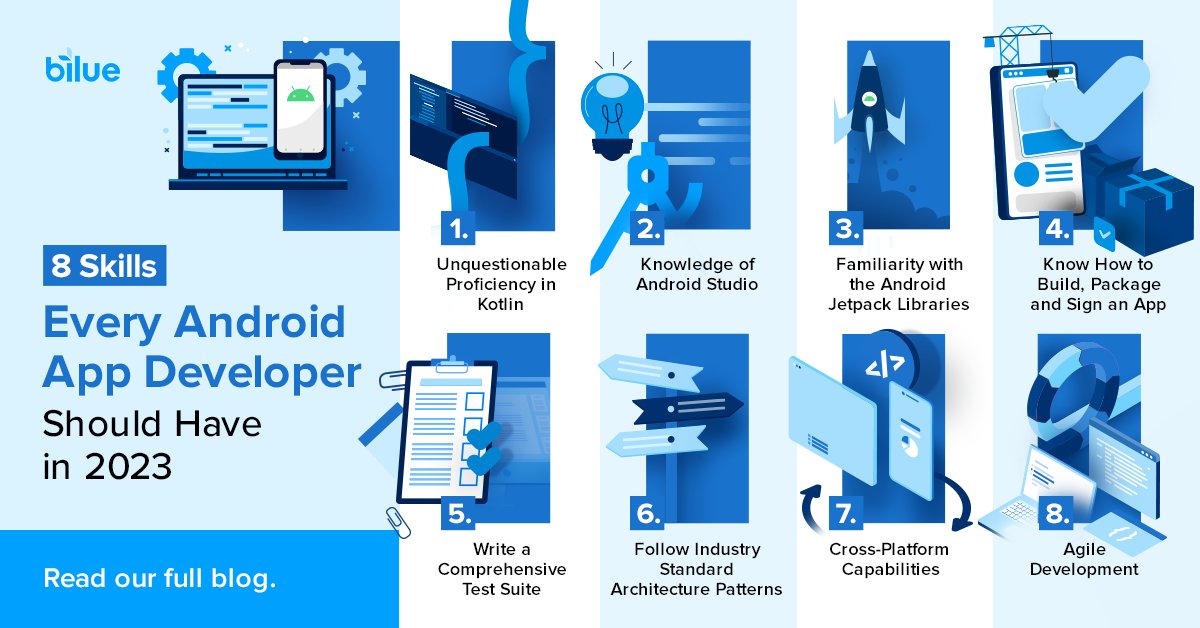 bilue

8 Skills
Every Android App Developer
Should Have in 2023

Read our full blog.

1.
Unquestionable Proficiency in Kotlin

2.
Knowledge of Android Studio

3.
Familiarity with the Android Jetpack Libraries

4.
Know How to Build, Package and Sign an App

5.
Write a Comprehensive Test Suite

6.
Follow Industry Standard Architecture Patterns

7.
Cross-Platform Capabilities

8.
Agile Development