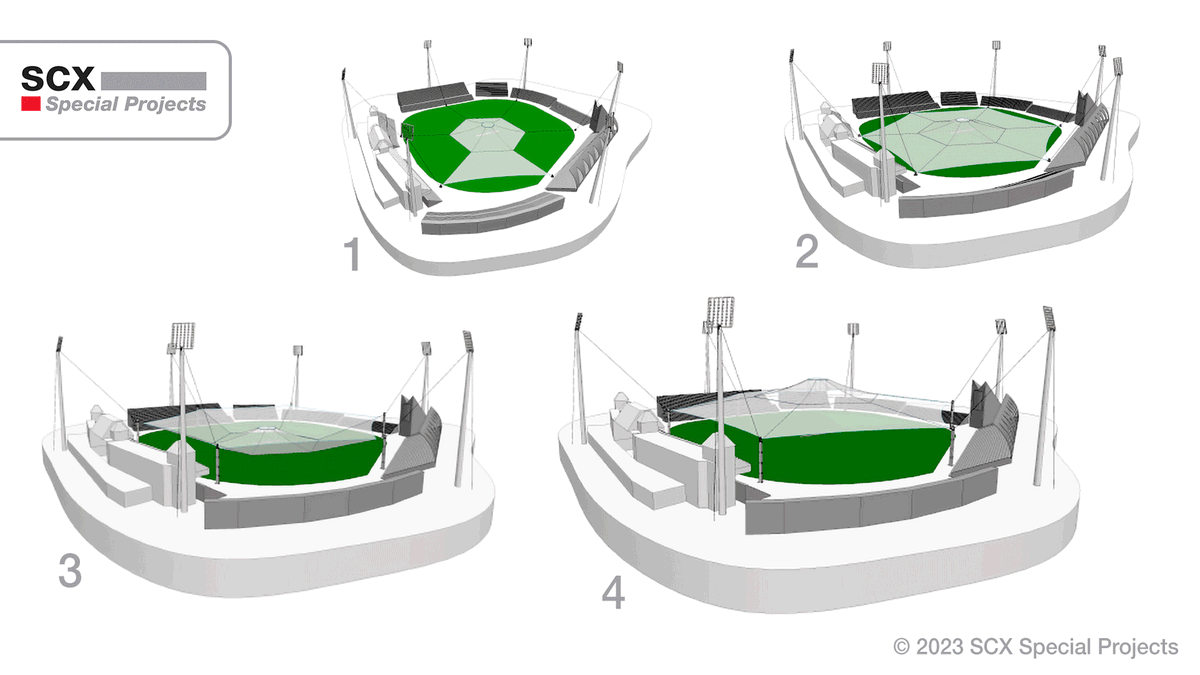 SCX
Special Projects

1

2

3

4

© 2023 SCX Special Projects