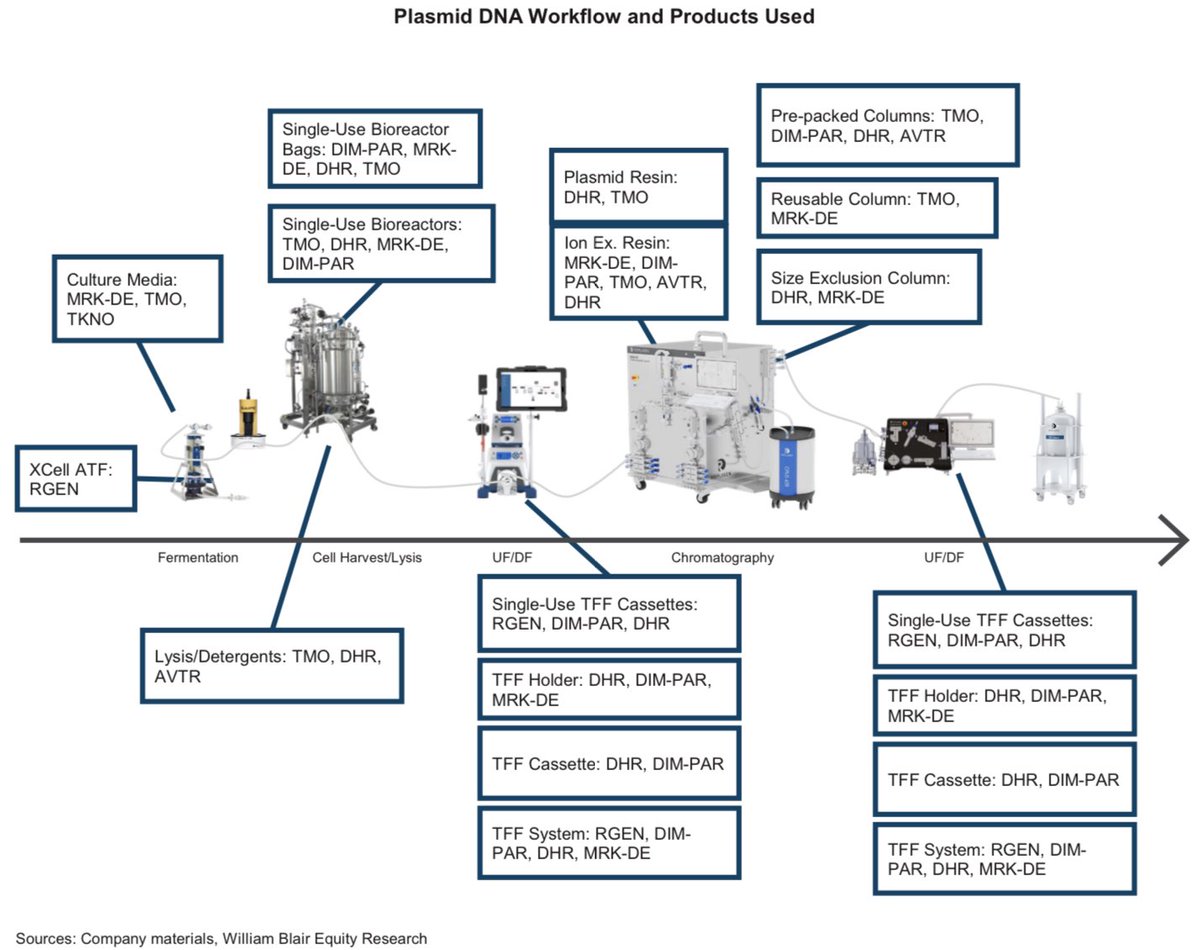 Plasmid DNA Workflow and Products Used

Culture Media: MRK-DE, TMO, TKNO

XCell ATF: RGEN

Single-Use Bioreactor Bags: DIM-PAR, MRK-DE, DHR, TMO

Single-Use Bioreactors: TMO, DHR, MRK-DE, DIM-PAR

Plasmid Resin: DHR, TMO

Ion Ex. Resin: MRK-DE, DIM-PAR, TMO, AVTR, DHR

Pre-packed Columns: TMO, DIM-PAR, DHR, AVTR

Reusable Column: TMO, MRK-DE

Size Exclusion Column: DHR, MRK-DE

Fermentation

Cell Harvest/Lysis

UF/DF

Chromatography

UF/DF

Lysis/Detergents: TMO, DHR, AVTR

Single-Use TFF Cassettes: RGEN, DIM-PAR, DHR

TFF Holder: DHR, DIM-PAR, MRK-DE

TFF Cassette: DHR, DIM-PAR

TFF System: RGEN, DIM-PAR, DHR, MRK-DE

Single-Use TFF Cassettes: RGEN, DIM-PAR, DHR

TFF Holder: DHR, DIM-PAR, MRK-DE

TFF Cassette: DHR, DIM-PAR

TFF System: RGEN, DIM-PAR, DHR, MRK-DE

Sources: Company materials, William Blair Equity Research