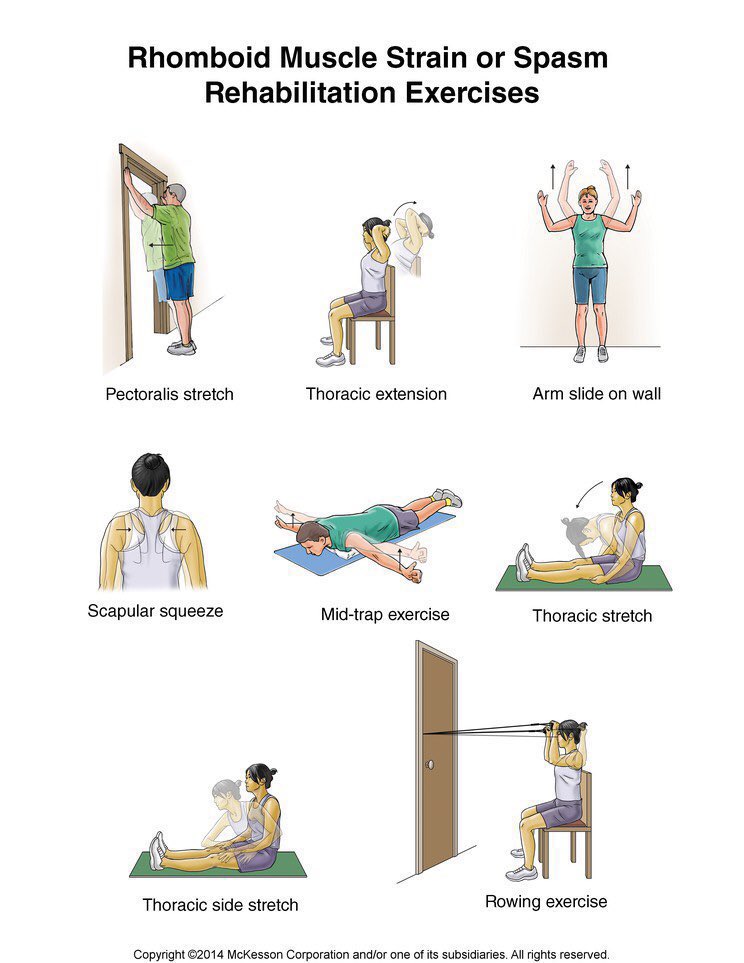 Rhomboid Muscle Strain or Spasm
Rehabilitation Exercises

Pectoralis stretch

Thoracic extension

Arm slide on wall

Scapular squeeze

Mid-trap exercise

Thoracic stretch

Thoracic side stretch

Rowing exercise

Copyright ©2014 McKesson Corporation and/or one of its subsidiaries. All rights reserved.