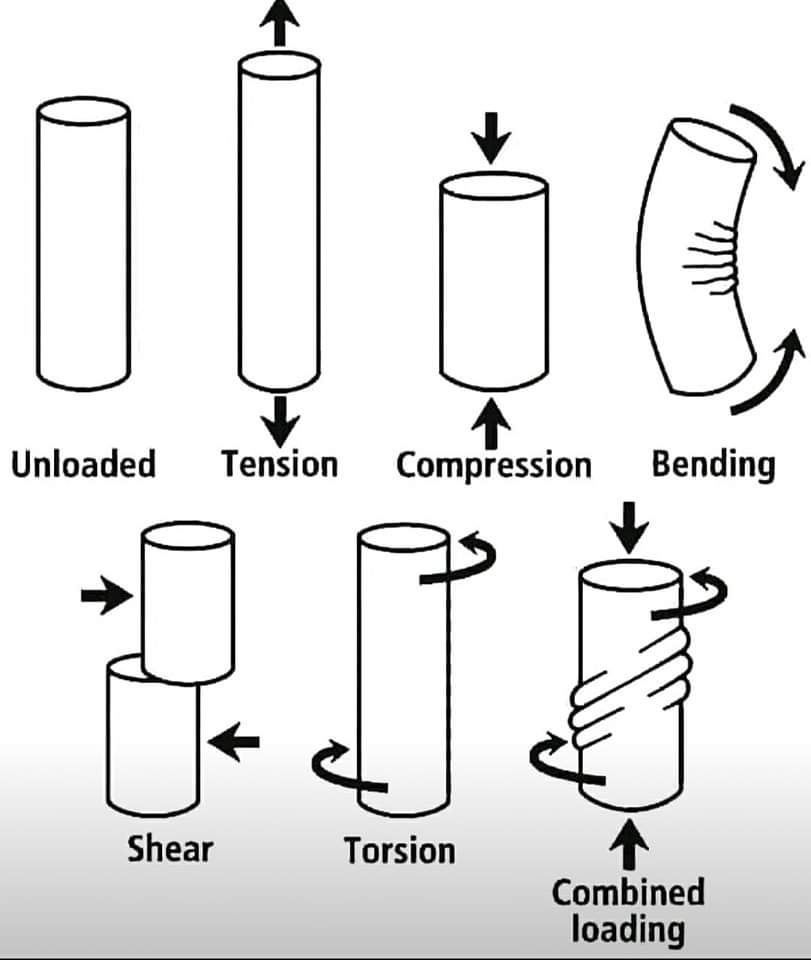 Unloaded
Tension
Compression
Bending
Shear
Torsion
Combined loading