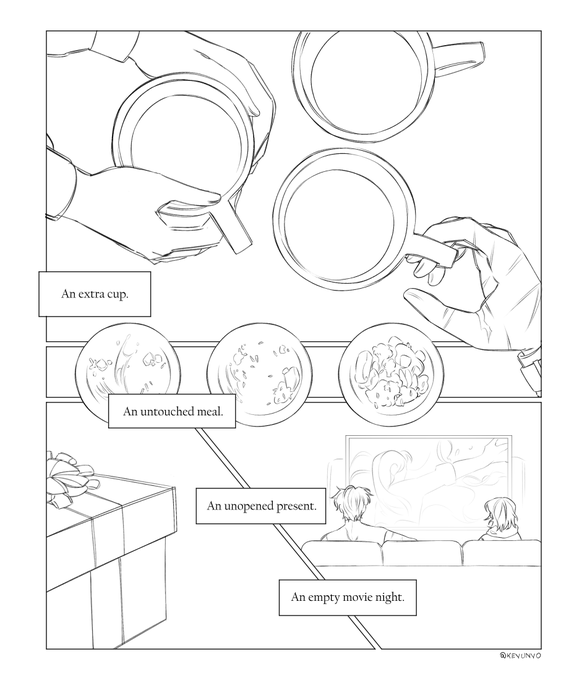 An extra cup.

An untouched meal.

An unopened present.

An empty movie night.

@KEVUNVO