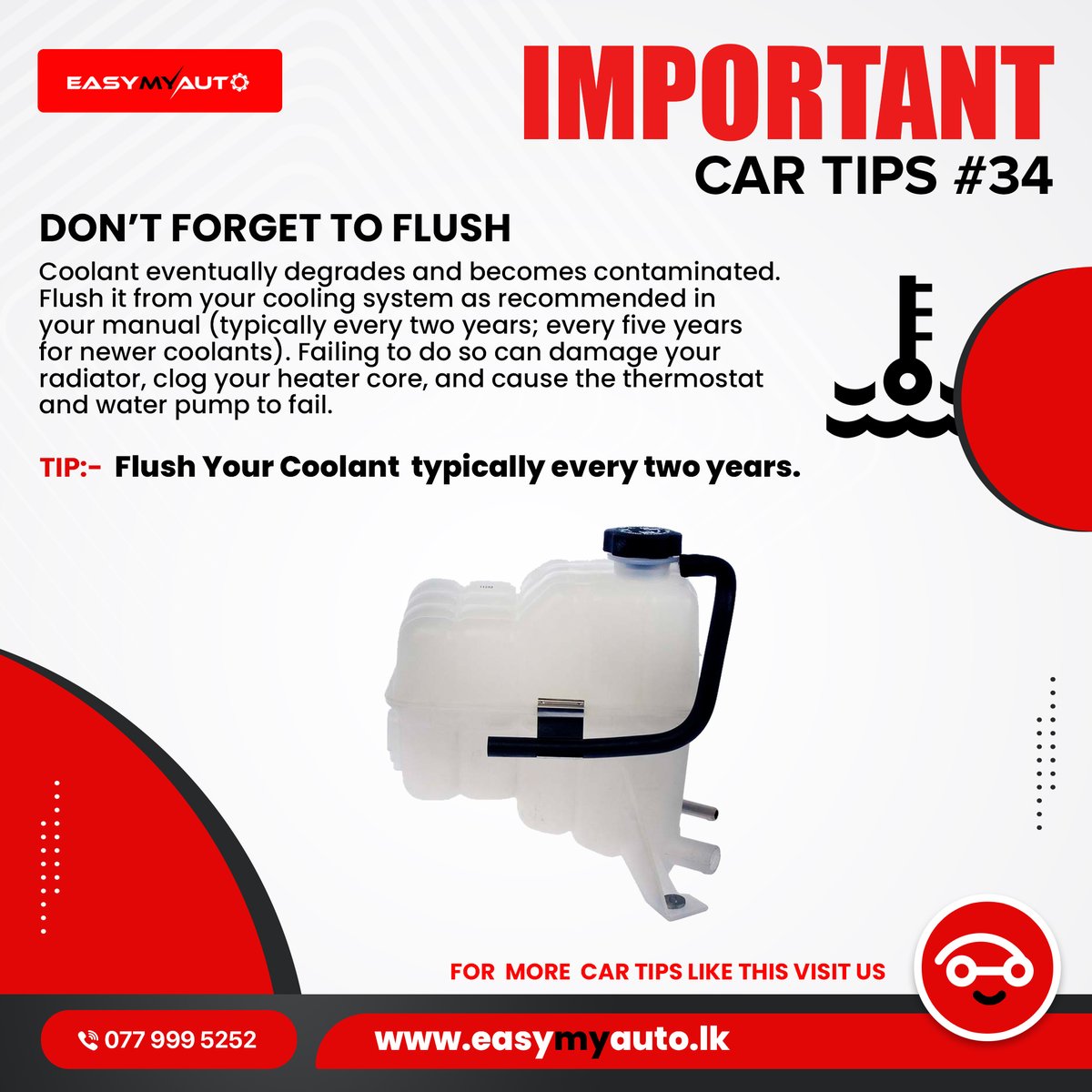 EASYMYAUTO

IMPORTANT
CAR TIPS #34

DON'T FORGET TO FLUSH

Coolant eventually degrades and becomes contaminated. Flush it from your cooling system as recommended in your manual (typically every two years; every five years for newer coolants). Failing to do so can damage your radiator, clog your heater core, and cause the thermostat and water pump to fail.

TIP:- Flush Your Coolant typically every two years.

FOR MORE CAR TIPS LIKE THIS VISIT US

077 999 5252

www.easymyauto.lk