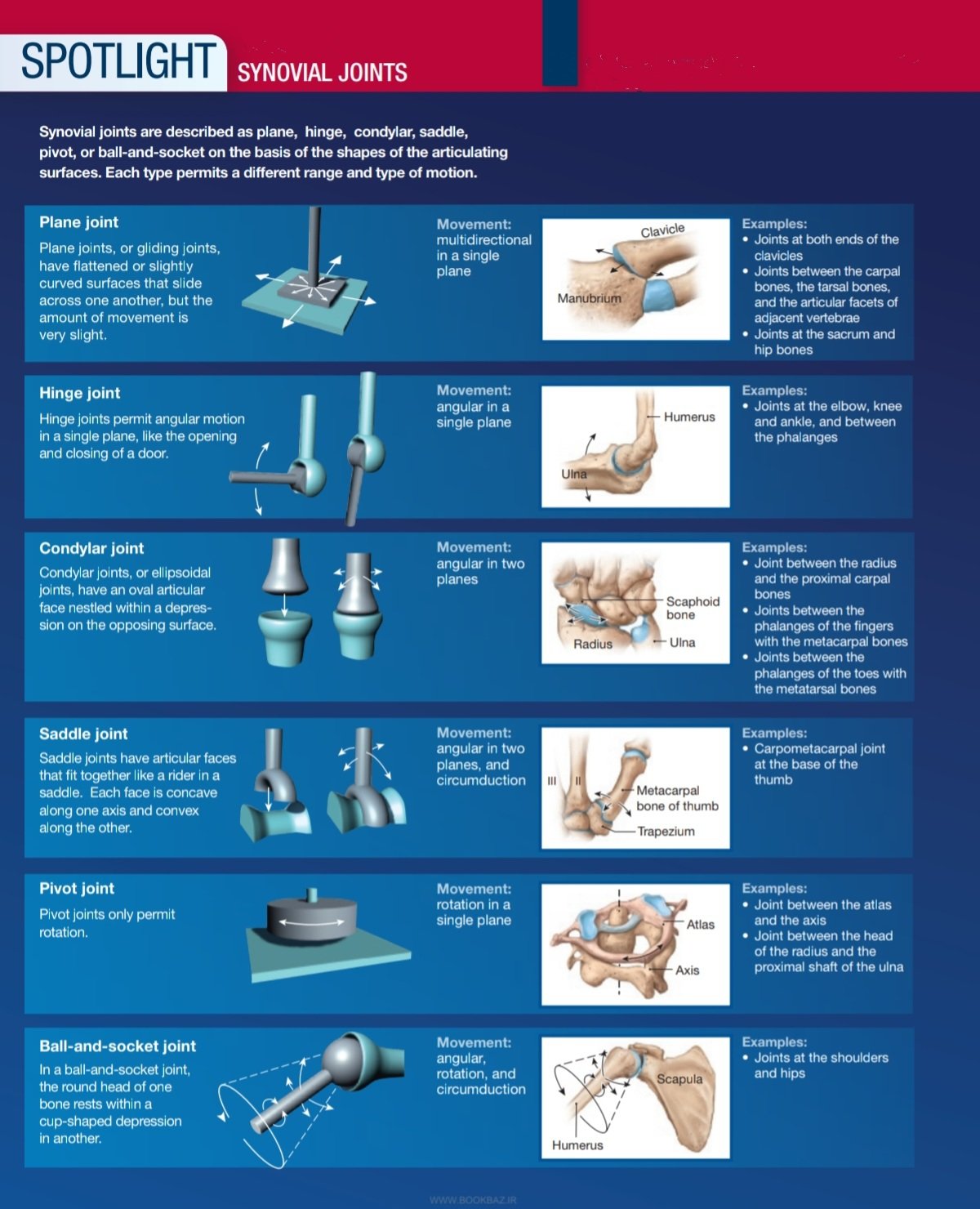 SPOTLIGHT SYNOVIAL JOINTS

Synovial joints are described as plane, hinge, condylar, saddle, pivot, or ball-and-socket on the basis of the shapes of the articulating surfaces. Each type permits a different range and type of motion.

Plane joint

Plane joints, or gliding joints, have flattened or slightly curved surfaces that slide across one another, but the amount of movement is very slight.

Movement: multidirectional in a single plane

Clavicle
Manubrium

Examples:
• Joints at both ends of the clavicles
• Joints between the carpal bones, the tarsal bones, and the articular facets of adjacent vertebrae
• Joints at the sacrum and hip bones

Hinge joint

Hinge joints permit angular motion in a single plane, like the opening and closing of a door.

Movement: angular in a single plane

Humerus
Ulna

Examples:
• Joints at the elbow, knee and ankle, and between the phalanges

Condylar joint

Condylar joints, or ellipsoidal joints, have an oval articular face nestled within a depression on the opposing surface.

Movement: angular in two planes

Scaphoid bone
Radius
Ulna

Examples:
• Joint between the radius and the proximal carpal bones
• Joints between the phalanges of the fingers with the metacarpal bones
• Joints between the phalanges of the toes with the metatarsal bones

Saddle joint

Saddle joints have articular faces that fit together like a rider in a saddle. Each face is concave along one axis and convex along the other.

Movement: angular in two planes, and circumduction

III II
Metacarpal bone of thumb
Trapezium

Examples:
• Carpometacarpal joint at the base of the thumb

Pivot joint

Pivot joints only permit rotation.

Movement: rotation in a single plane

Atlas
Axis

Examples:
• Joint between the atlas and the axis
• Joint between the head of the radius and the proximal shaft of the ulna

Ball-and-socket joint

In a ball-and-socket joint, the round head of one bone rests within a cup-shaped depression in another.

Movement: angular, rotation, and circumduction

Scapula
Humerus

Examples:
• Joints at the shoulders and hips

WWW.BOOKBAZ.IR