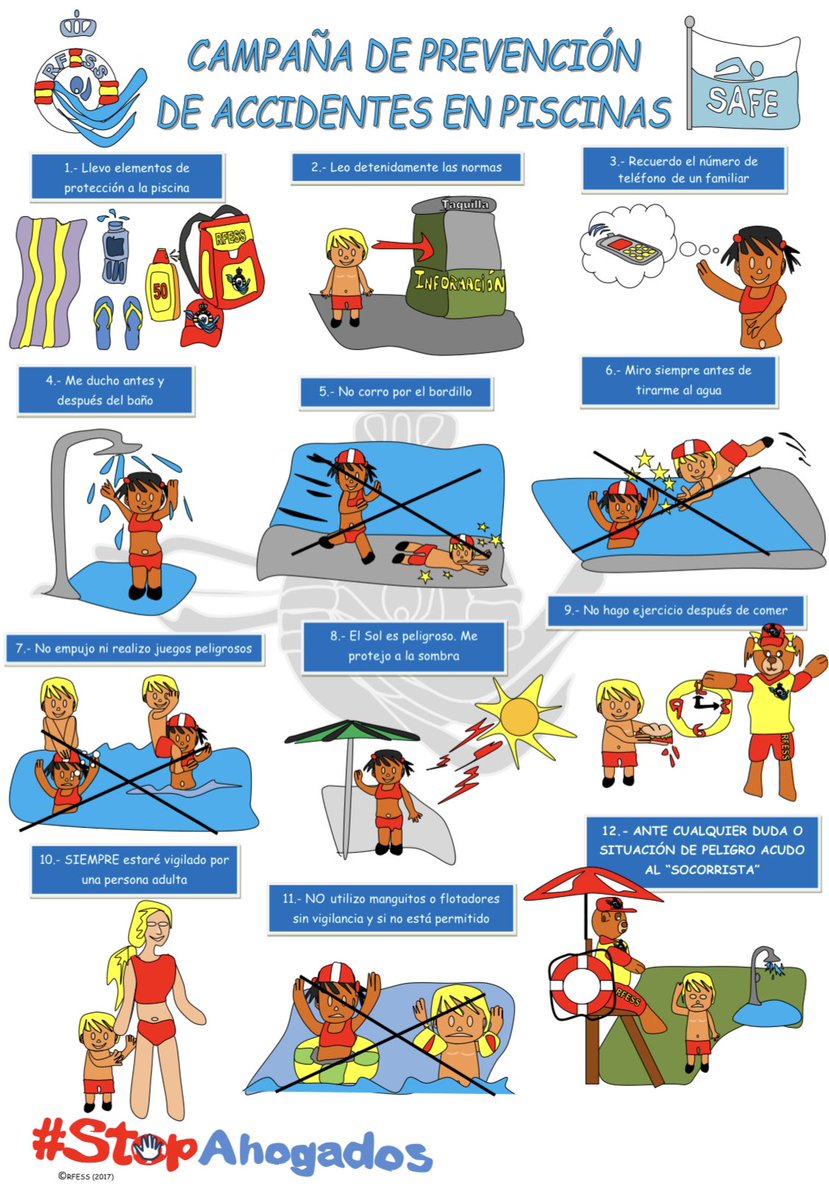 RFESS

CAMPAÑA DE PREVENCIÓN DE ACCIDENTES EN PISCINAS

SAFE

1.- Llevo elementos de protección a la piscina

RFESS

50

2.- Leo detenidamente las normas

Taquilla

INFORMACIÓN

3.- Recuerdo el número de teléfono de un familiar

4.- Me ducho antes y después del baño

5.- No corro por el bordillo

6.- Miro siempre antes de tirarme al agua

7.- No empujo ni realizo juegos peligrosos

8.- El Sol es peligroso. Me protejo a la sombra

9.- No hago ejercicio después de comer

RFESS

10.- SIEMPRE estaré vigilado por una persona adulta

11.- NO utilizo manguitos o flotadores sin vigilancia y si no está permitido

12.- ANTE CUALQUIER DUDA O SITUACIÓN DE PELIGRO ACUDO AL "SOCORRISTA"

RFESS

#StopAhogados

©RFESS (2017)