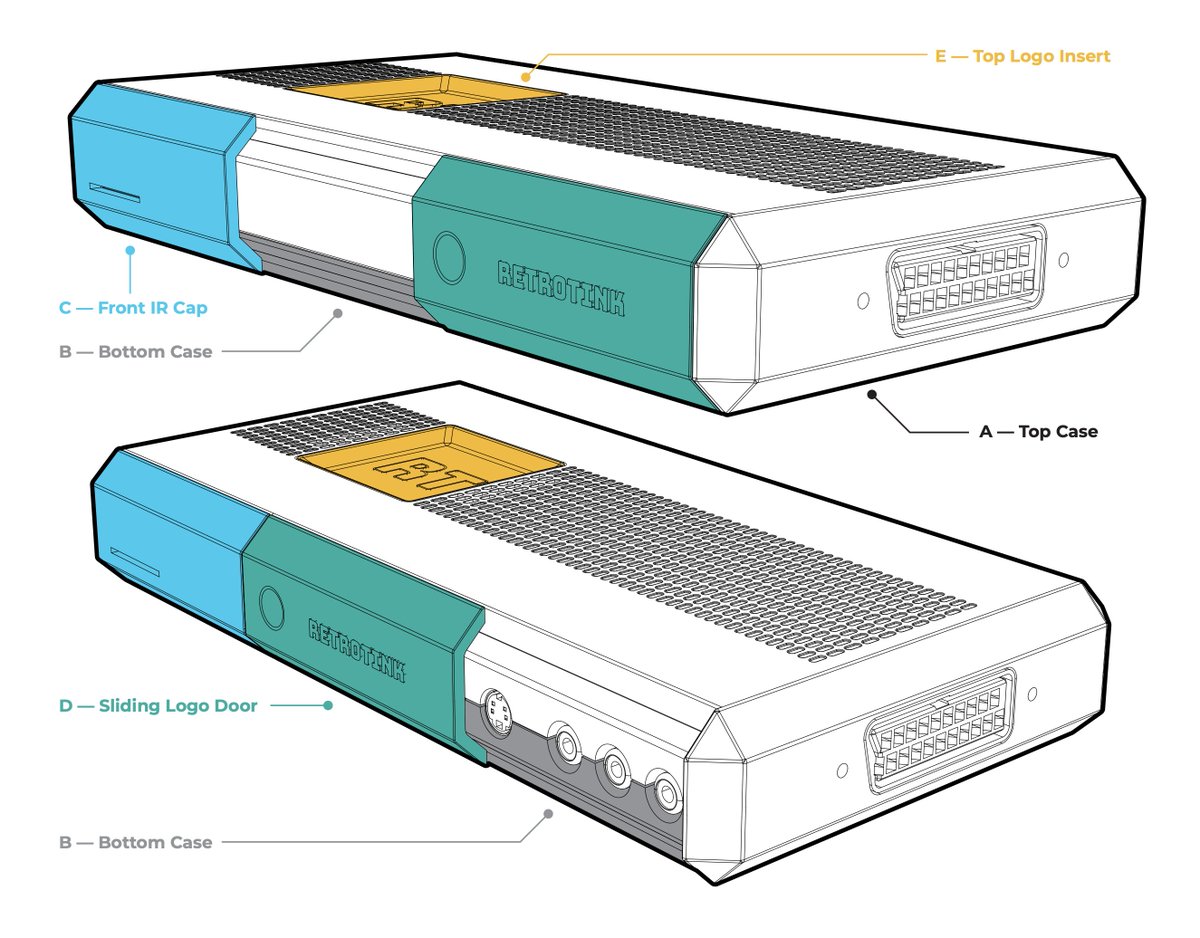 E — Top Logo Insert

RETROTINK

C — Front IR Cap

B — Bottom Case

A — Top Case

RT

RETROTINK

D — Sliding Logo Door

B — Bottom Case