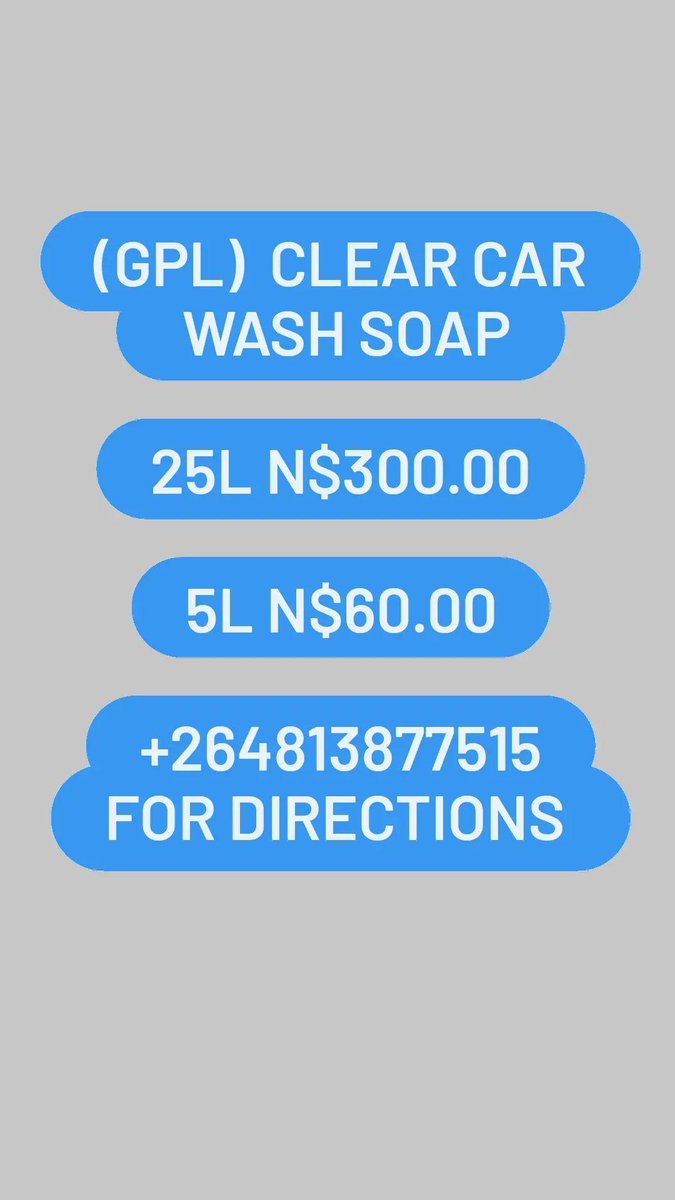 (GPL) CLEAR CAR WASH SOAP

25L N$300.00

5L N$60.00

+264813877515 FOR DIRECTIONS