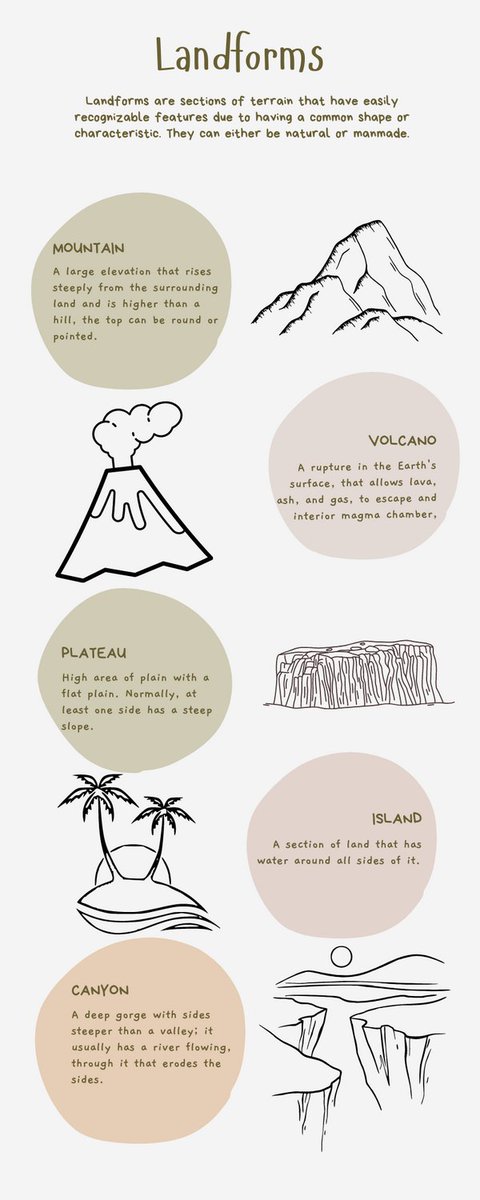 Landforms

Landforms are sections of terrain that have easily recognizable features due to having a common shape or characteristic. They can either be natural or manmade.

MOUNTAIN

A large elevation that rises steeply from the surrounding land and is higher than a hill, the top can be round or pointed.

VOLCANO

A rupture in the Earth's surface, that allows lava, ash, and gas, to escape and interior magma chamber,

PLATEAU

High area of plain with a flat plain. Normally, at least one side has a steep slope.

ISLAND

A section of land that has water around all sides of it.

CANYON

A deep gorge with sides steeper than a valley; it usually has a river flowing, through it that erodes the sides.