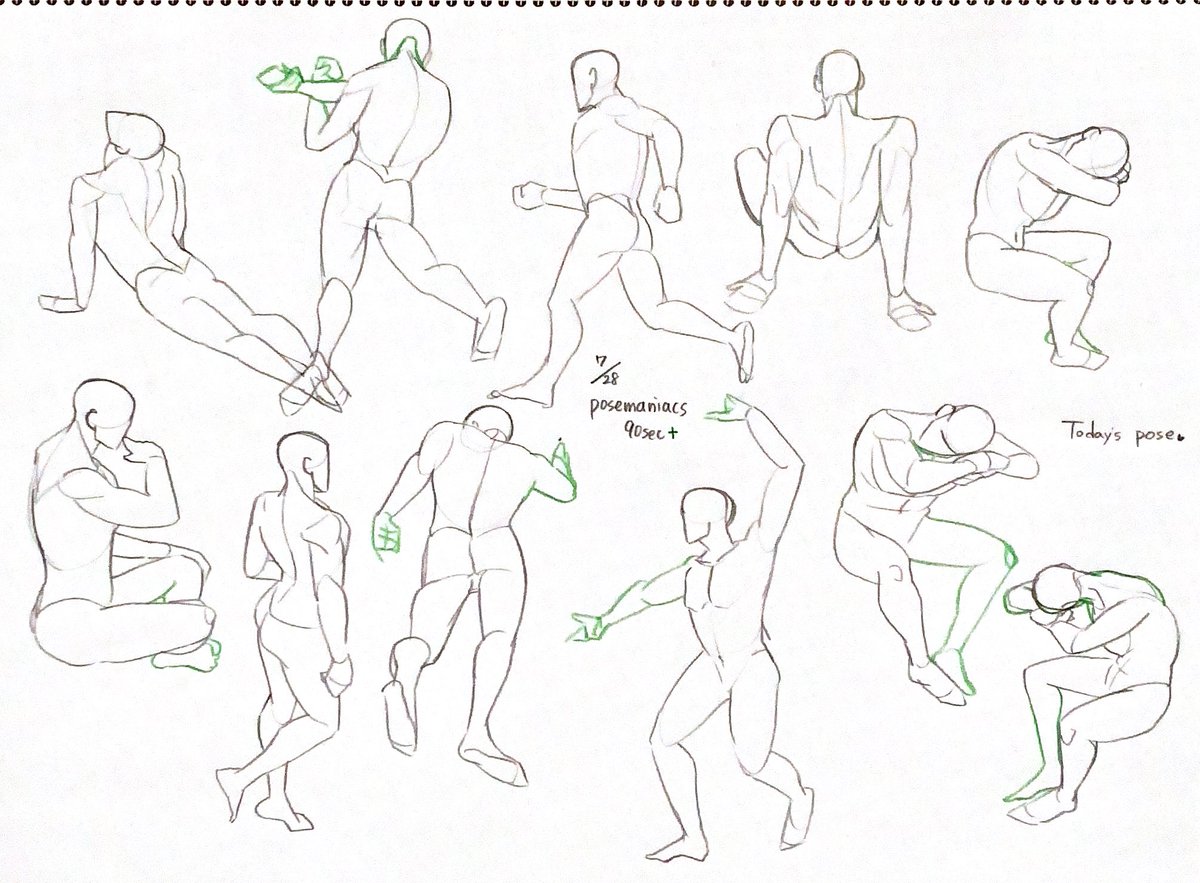 7/28
posemaniacs
90sec+

Today's pose.