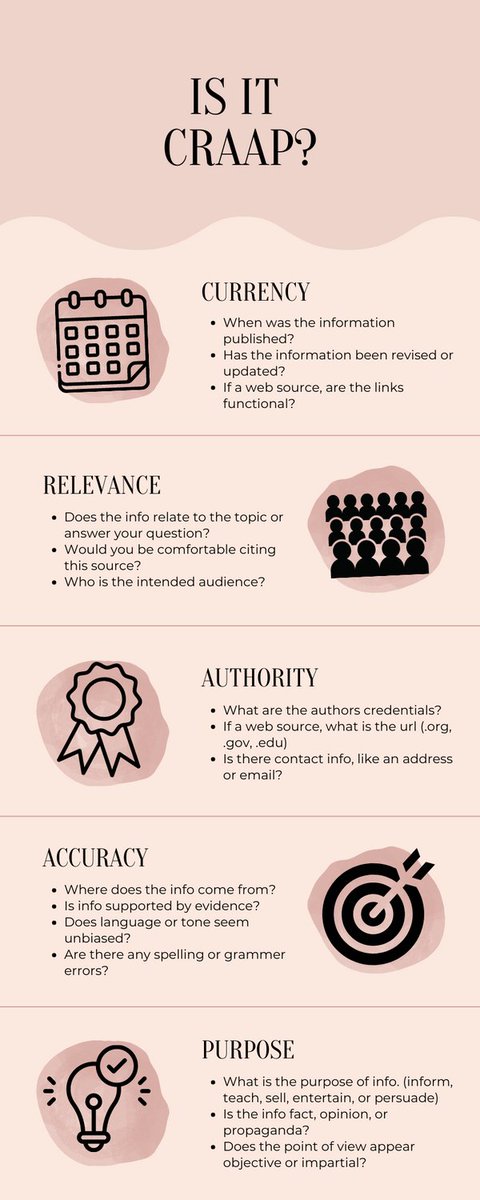 IS IT CRAAP?

CURRENCY

- When was the information published?
- Has the information been revised or updated?
- If a web source, are the links functional?

RELEVANCE

- Does the info relate to the topic or answer your question?
- Would you be comfortable citing this source?
- Who is the intended audience?

AUTHORITY

- What are the authors credentials?
- If a web source, what is the url (.org, .gov, .edu)
- Is there contact info, like an address or email?

ACCURACY

- Where does the info come from?
- Is info supported by evidence?
- Does language or tone seem unbiased?
- Are there any spelling or grammer errors?

PURPOSE

- What is the purpose of info. (inform, teach, sell, entertain, or persuade)
- Is the info fact, opinion, or propaganda?
- Does the point of view appear objective or impartial?