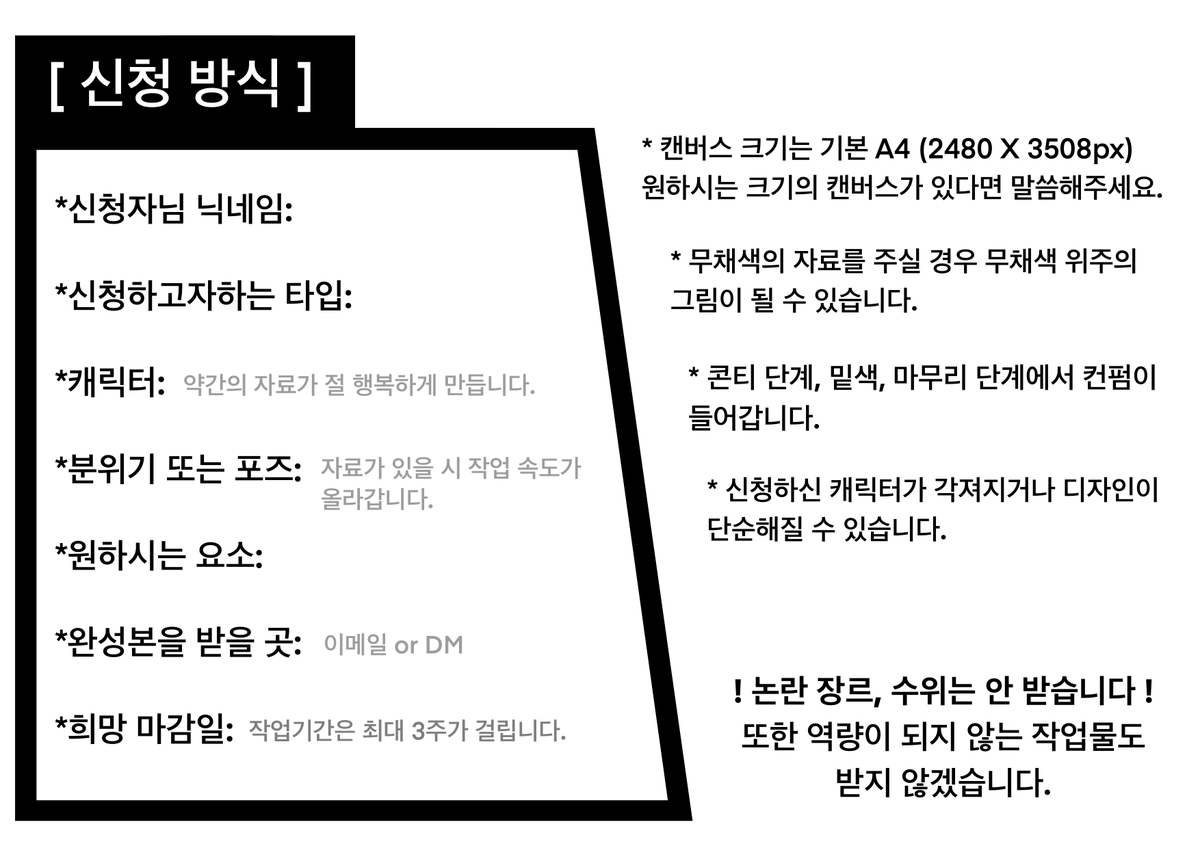 [ 신청 방식 ]

*신청자님 닉네임:

*신청하고자하는 타입:

*캐릭터: 약간의 자료가 절 행복하게 만듭니다.

*분위기 또는 포즈: 자료가 있을 시 작업 속도가 올라갑니다.

*원하시는 요소:

*완성본을 받을 곳: 이메일 or DM

*희망 마감일: 작업기간은 최대 3주가 걸립니다.

* 캔버스 크기는 기본 A4 (2480 X 3508px) 원하시는 크기의 캔버스가 있다면 말씀해주세요.

* 무채색의 자료를 주실 경우 무채색 위주의 그림이 될 수 있습니다.

* 콘티 단계, 밑색, 마무리 단계에서 컨펌이 들어갑니다.

* 신청하신 캐릭터가 각져지거나 디자인이 단순해질 수 있습니다.

! 논란 장르, 수위는 안 받습니다 !
또한 역량이 되지 않는 작업물도
받지 않겠습니다.