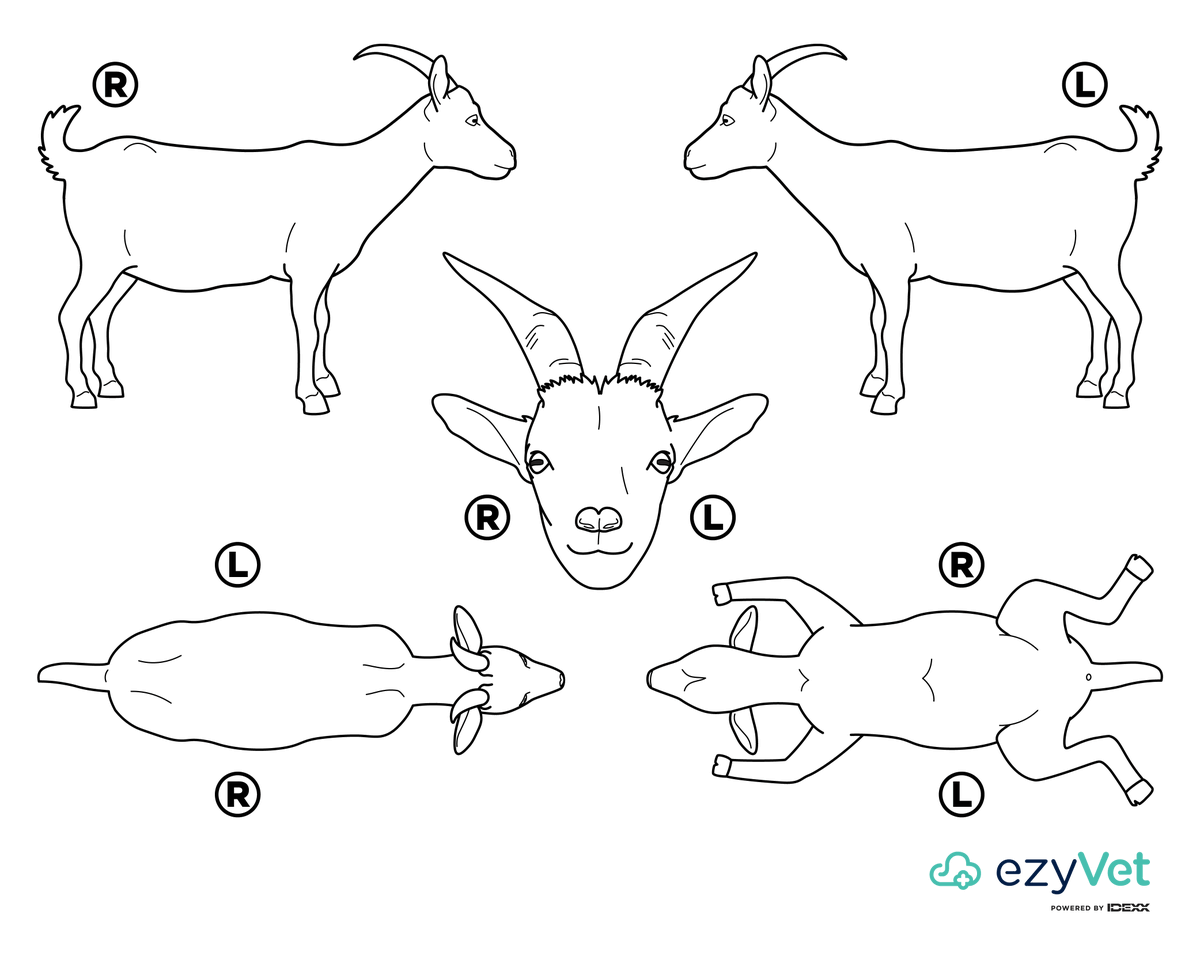 R

L

R

L

L

R

R

L

ezyVet
POWERED BY IDEXX