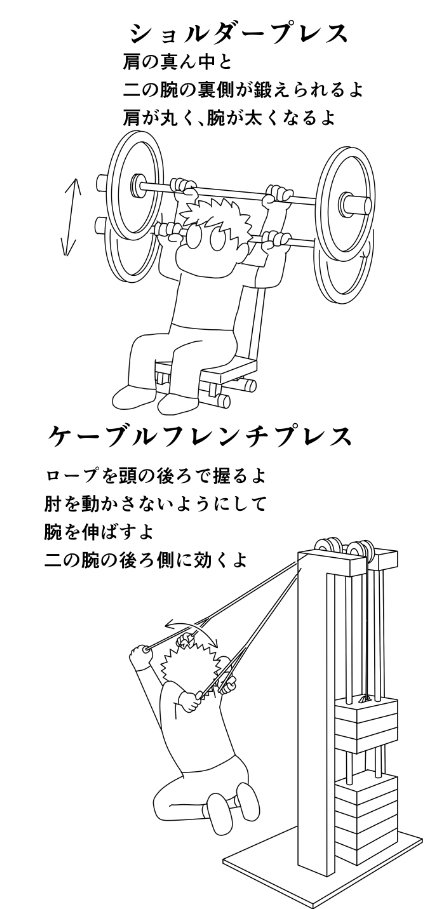 ショルダープレス
肩の真ん中と
二の腕の裏側が鍛えられるよ
肩が丸く、腕が太くなるよ

ケーブルフレンチプレス
ロープを頭の後ろで握るよ
肘を動かさないようにして
腕を伸ばすよ
二の腕の後ろ側に効くよ