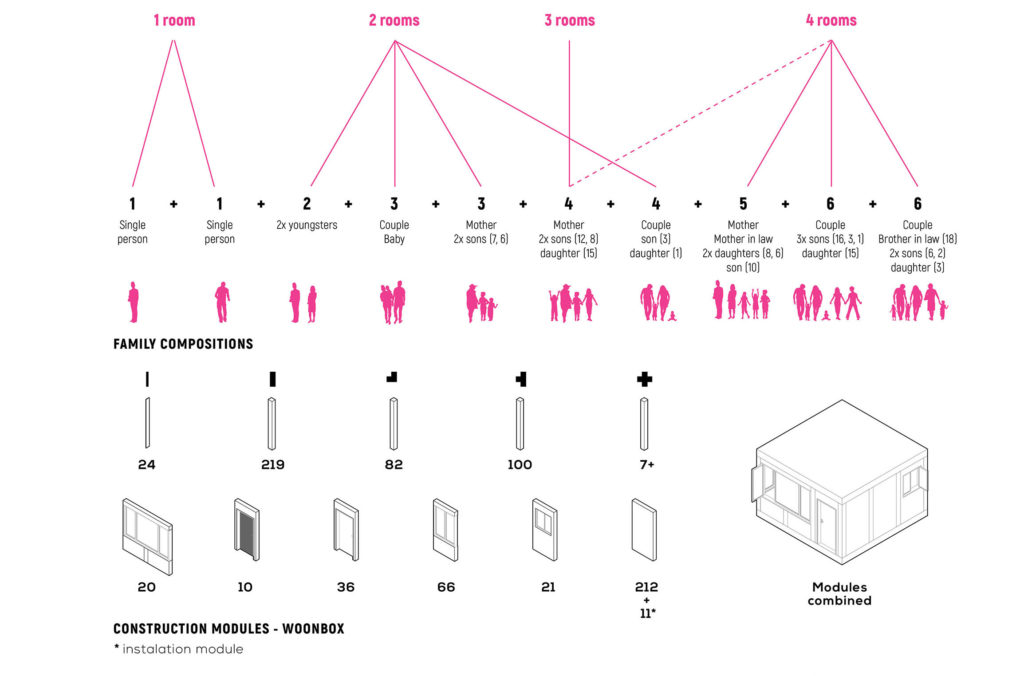 1 room

2 rooms

3 rooms

4 rooms

1 + 1 + 2 + 3 + 3 + 4 + 4 + 5 + 6 + 6

Single person

Single person

2x youngsters

Couple
Baby

Mother
2x sons (7, 6)

Mother
2x sons (12, 8)
daughter (15)

Couple
son (3)
daughter (1)

Mother
Mother in law
2x daughters (8, 6)
son (10)

Couple
3x sons (16, 3, 1)
daughter (15)

Couple
Brother in law (18)
2x sons (6, 2)
daughter (3)

FAMILY COMPOSITIONS

24

219

82

100

7+

20

10

36

66

21

212
+
11*

Modules combined

CONSTRUCTION MODULES - WOONBOX

* instalation module