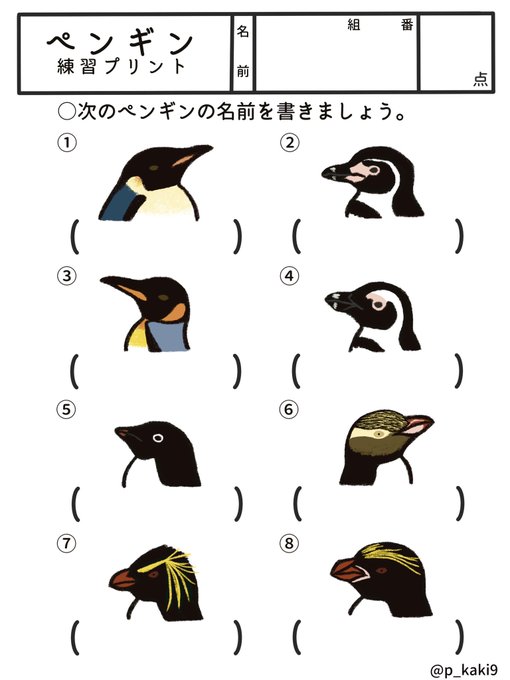 ペンギン
練習プリント

名前

組　番

点

○次のペンギンの名前を書きましょう。

①
(　　　　)

②
(　　　　)

③
(　　　　)

④
(　　　　)

⑤
(　　　　)

⑥
(　　　　)

⑦
(　　　　)

⑧
(　　　　)

@p_kaki9