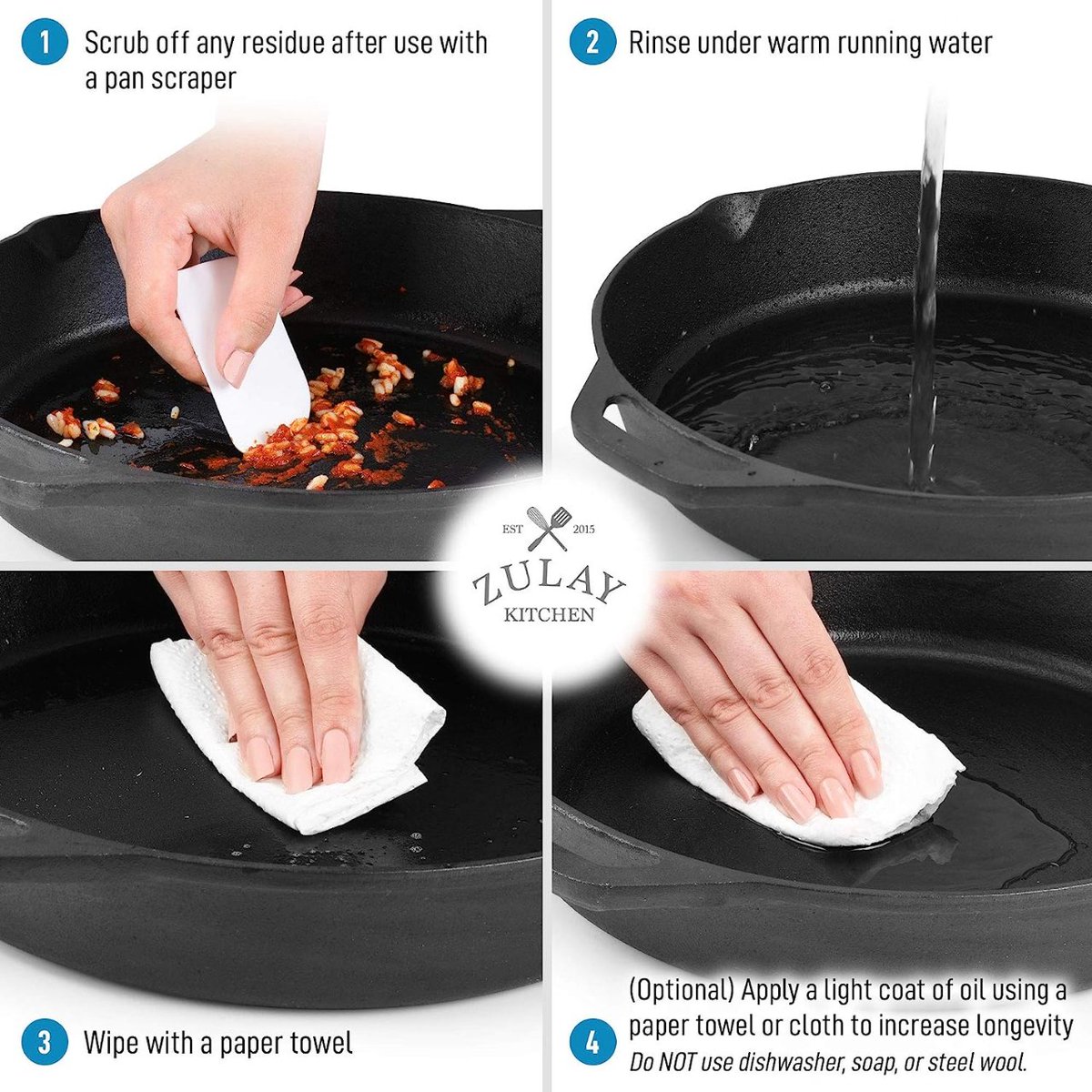 1 Scrub off any residue after use with a pan scraper

2 Rinse under warm running water

EST 2015
ZULAY
KITCHEN

3 Wipe with a paper towel

4 (Optional) Apply a light coat of oil using a paper towel or cloth to increase longevity
Do NOT use dishwasher, soap, or steel wool.