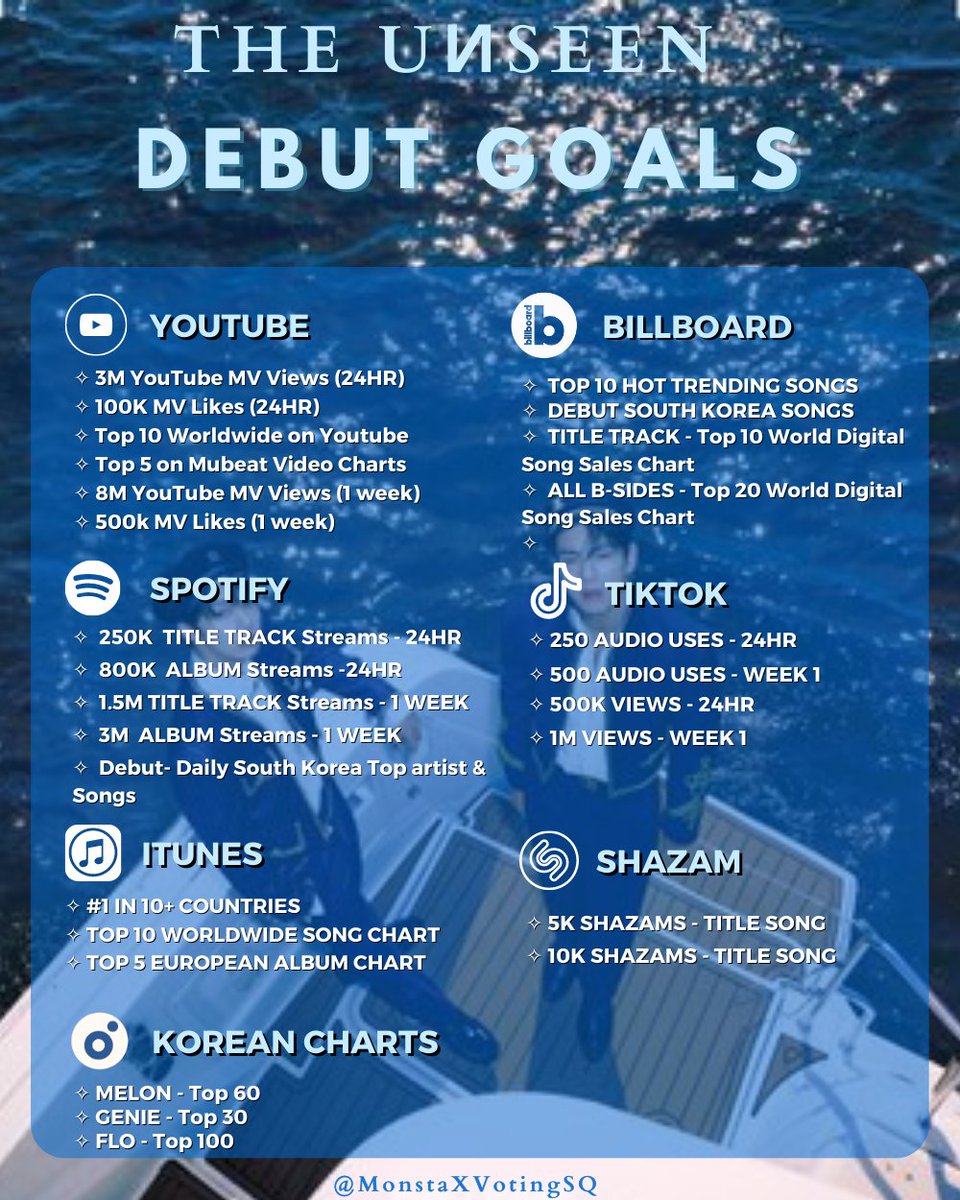 THE UNSEEN
DEBUT GOALS

YOUTUBE
✧ 3M YouTube MV Views (24HR)
✧ 100K MV Likes (24HR)
✧ Top 10 Worldwide on Youtube
✧ Top 5 on Mubeat Video Charts
✧ 8M YouTube MV Views (1 week)
✧ 500k MV Likes (1 week)

SPOTIFY
✧ 250K TITLE TRACK Streams - 24HR
✧ 800K ALBUM Streams -24HR
✧ 1.5M TITLE TRACK Streams - 1 WEEK
✧ 3M ALBUM Streams - 1 WEEK
✧ Debut- Daily South Korea Top artist & Songs

ITUNES
✧ #1 IN 10+ COUNTRIES
✧ TOP 10 WORLDWIDE SONG CHART
✧ TOP 5 EUROPEAN ALBUM CHART

KOREAN CHARTS
✧ MELON - Top 60
✧ GENIE - Top 30
✧ FLO - Top 100

billboard
BILLBOARD
✧ TOP 10 HOT TRENDING SONGS
✧ DEBUT SOUTH KOREA SONGS
✧ TITLE TRACK - Top 10 World Digital Song Sales Chart
✧ ALL B-SIDES - Top 20 World Digital Song Sales Chart
✧

TIKTOK
✧ 250 AUDIO USES - 24HR
✧ 500 AUDIO USES - WEEK 1
✧ 500K VIEWS - 24HR
✧ 1M VIEWS - WEEK 1

SHAZAM
✧ 5K SHAZAMS - TITLE SONG
✧ 10K SHAZAMS - TITLE SONG

@MonstaXVotingSQ