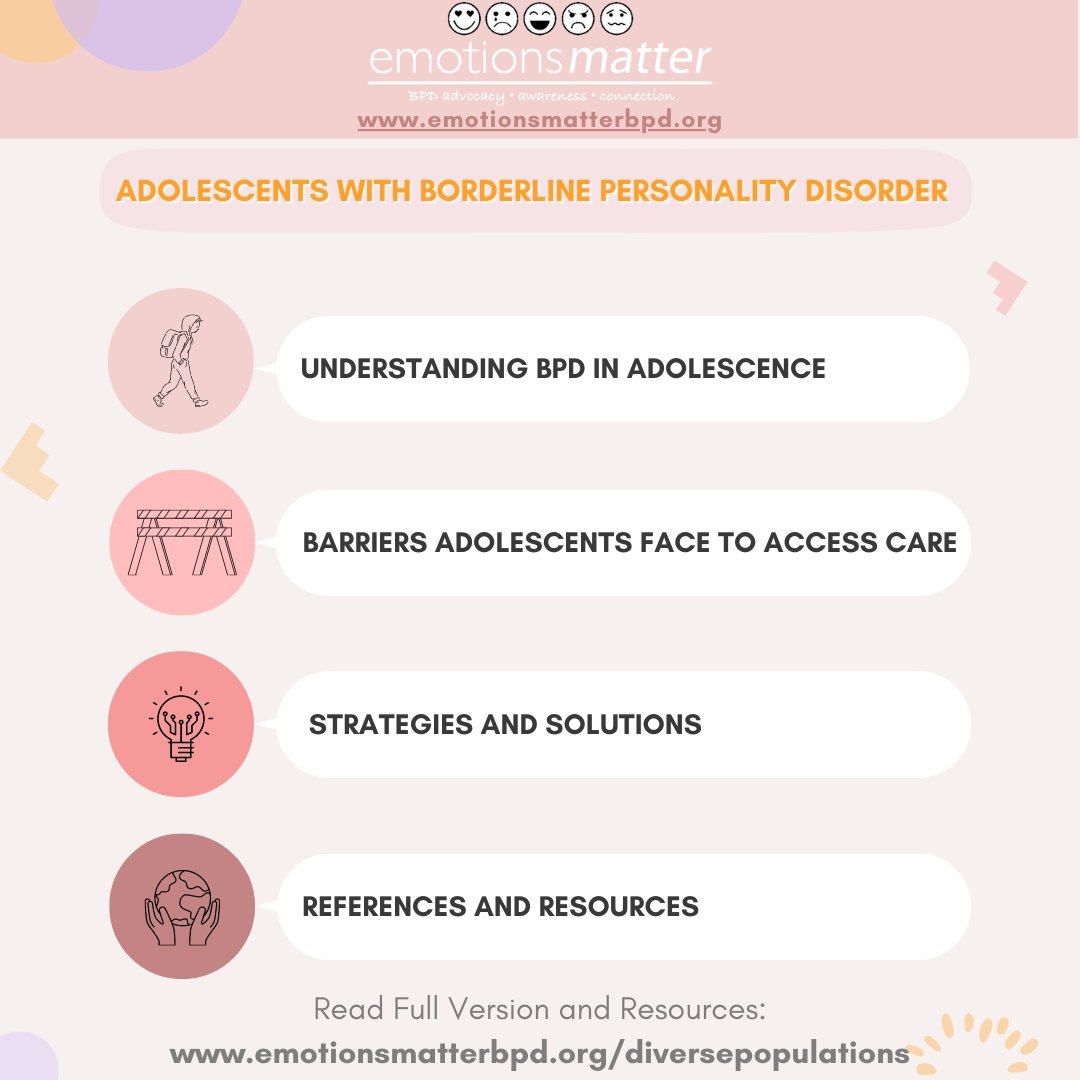 emotionsmatter
BPD advocacy • awareness • connection
www.emotionsmatterbpd.org

ADOLESCENTS WITH BORDERLINE PERSONALITY DISORDER

UNDERSTANDING BPD IN ADOLESCENCE

BARRIERS ADOLESCENTS FACE TO ACCESS CARE

STRATEGIES AND SOLUTIONS

REFERENCES AND RESOURCES

Read Full Version and Resources:
www.emotionsmatterbpd.org/diversepopulations