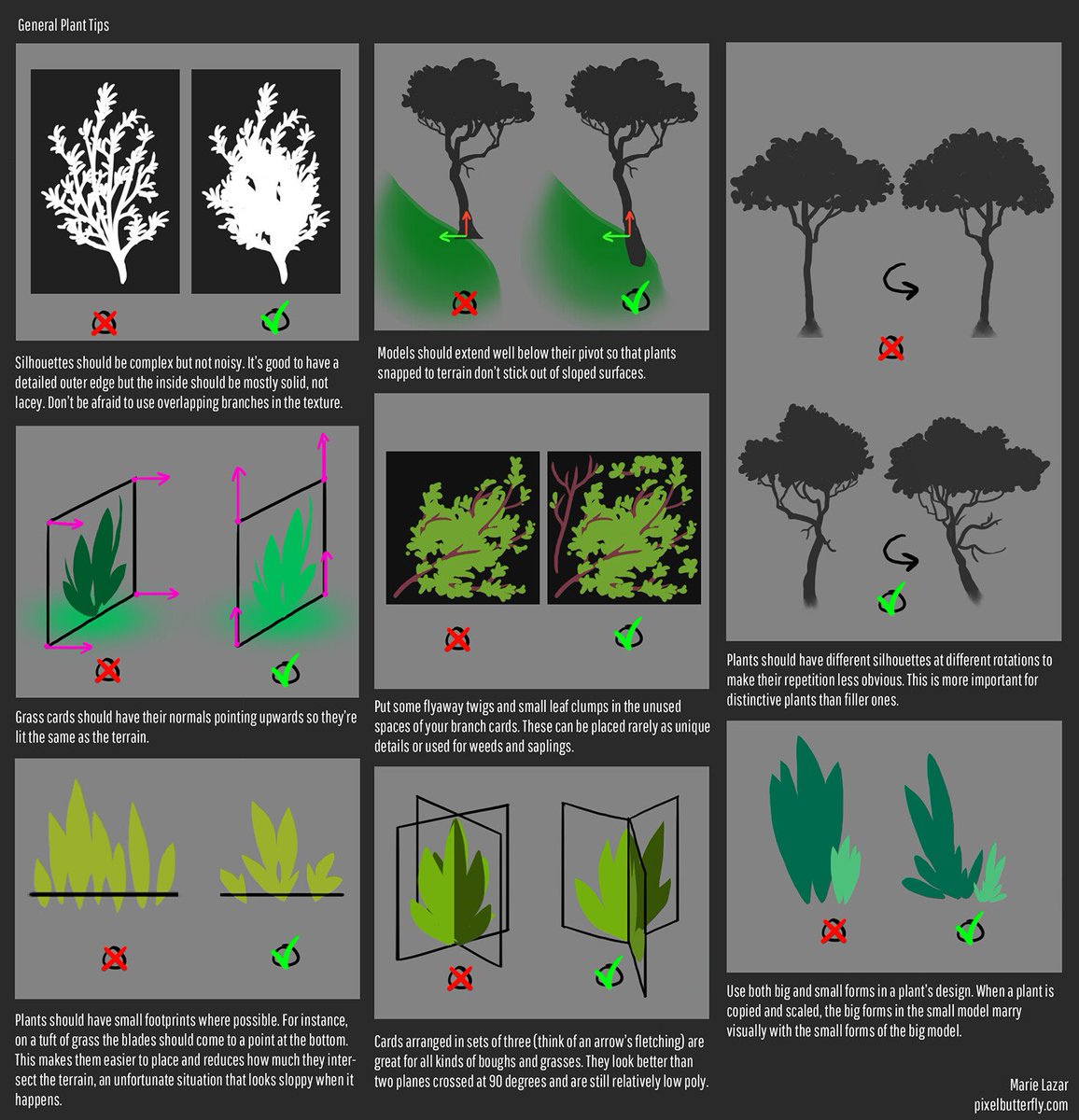 General Plant Tips

Silhouettes should be complex but not noisy. It's good to have a detailed outer edge but the inside should be mostly solid, not lacey. Don't be afraid to use overlapping branches in the texture.

Grass cards should have their normals pointing upwards so they're lit the same as the terrain.

Plants should have small footprints where possible. For instance, on a tuft of grass the blades should come to a point at the bottom. This makes them easier to place and reduces how much they intersect the terrain, an unfortunate situation that looks sloppy when it happens.

Models should extend well below their pivot so that plants snapped to terrain don't stick out of sloped surfaces.

Put some flyaway twigs and small leaf clumps in the unused spaces of your branch cards. These can be placed rarely as unique details or used for weeds and saplings.

Cards arranged in sets of three (think of an arrow's fletching) are great for all kinds of boughs and grasses. They look better than two planes crossed at 90 degrees and are still relatively low poly.

Plants should have different silhouettes at different rotations to make their repetition less obvious. This is more important for distinctive plants than filler ones.

Use both big and small forms in a plant's design. When a plant is copied and scaled, the big forms in the small model marry visually with the small forms of the big model.

Marie Lazar
pixelbutterfly.com