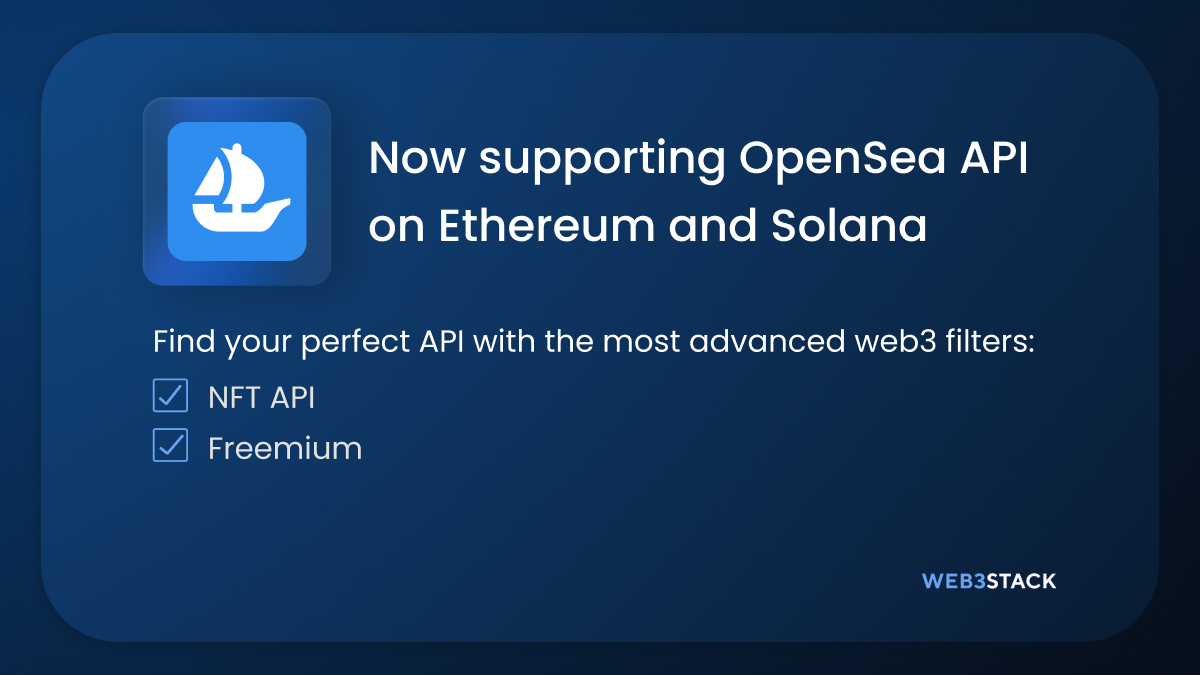 Now supporting OpenSea API on Ethereum and Solana

Find your perfect API with the most advanced web3 filters:

☑ NFT API
☑ Freemium

WEB3STACK