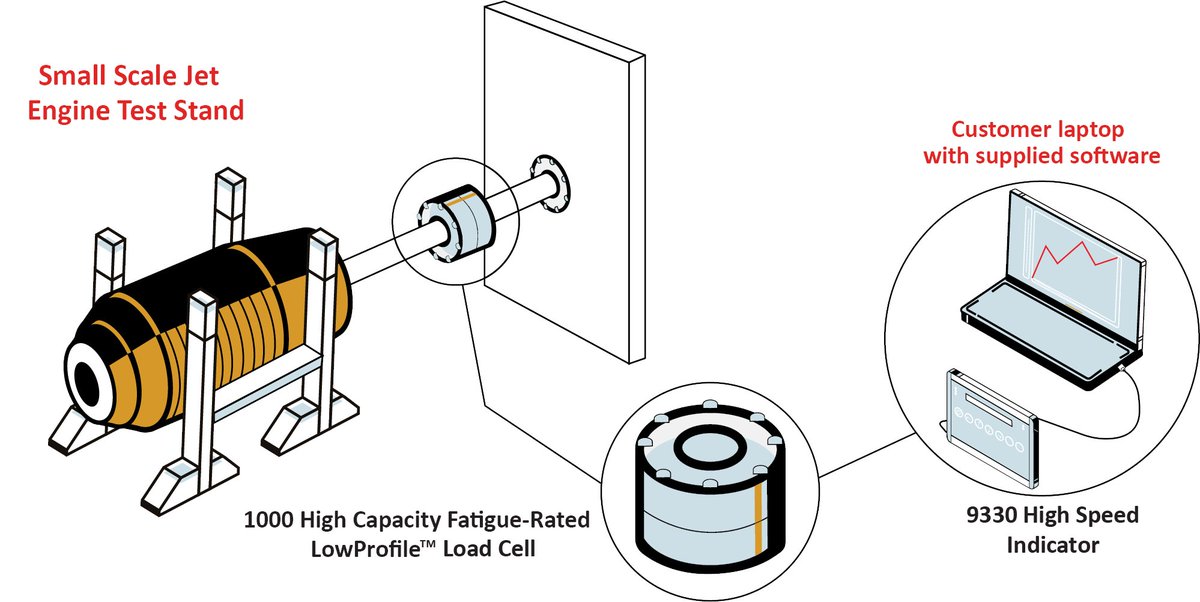 Small Scale Jet Engine Test Stand

Customer laptop with supplied software

1000 High Capacity Fatigue-Rated LowProfile™ Load Cell

9330 High Speed Indicator