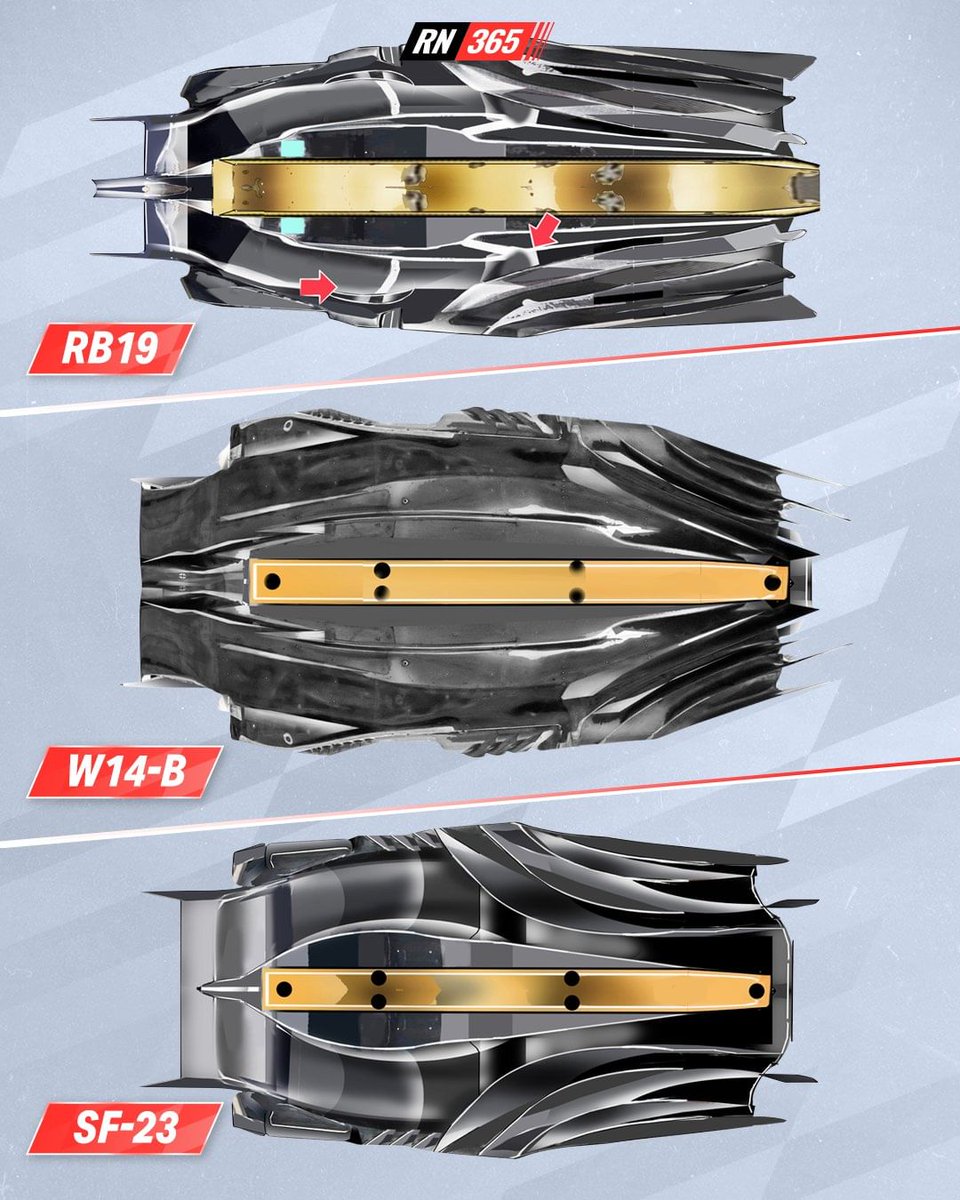 RN 365

RB19

W14-B

SF-23