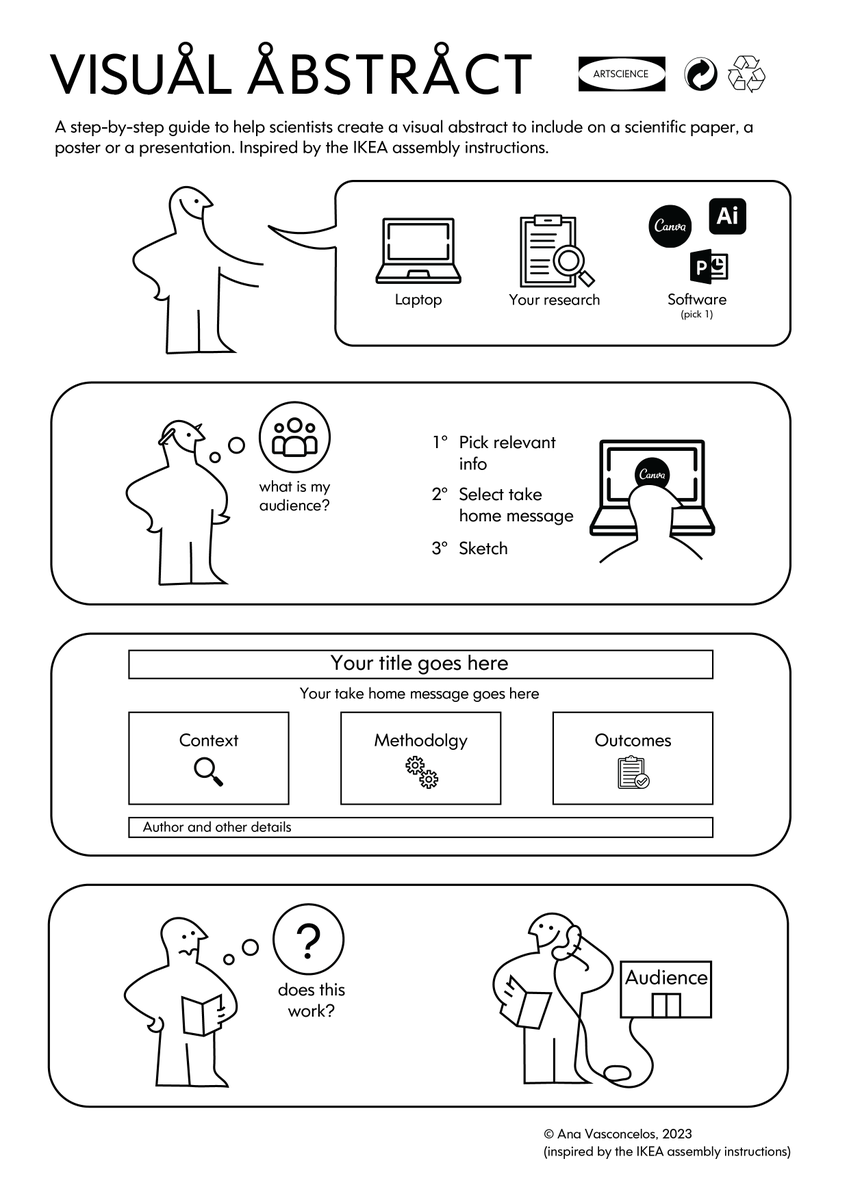 VISUÅL ÅBSTRÅCT

ARTSCIENCE

A step-by-step guide to help scientists create a visual abstract to include on a scientific paper, a poster or a presentation. Inspired by the IKEA assembly instructions.

Laptop

Your research

Canva

Ai

P

Software
(pick 1)

what is my audience?

1° Pick relevant info

2° Select take home message

3° Sketch

Canva

Your title goes here

Your take home message goes here

Context

Methodolgy

Outcomes

Author and other details

?

does this work?

Audience

© Ana Vasconcelos, 2023
(inspired by the IKEA assembly instructions)