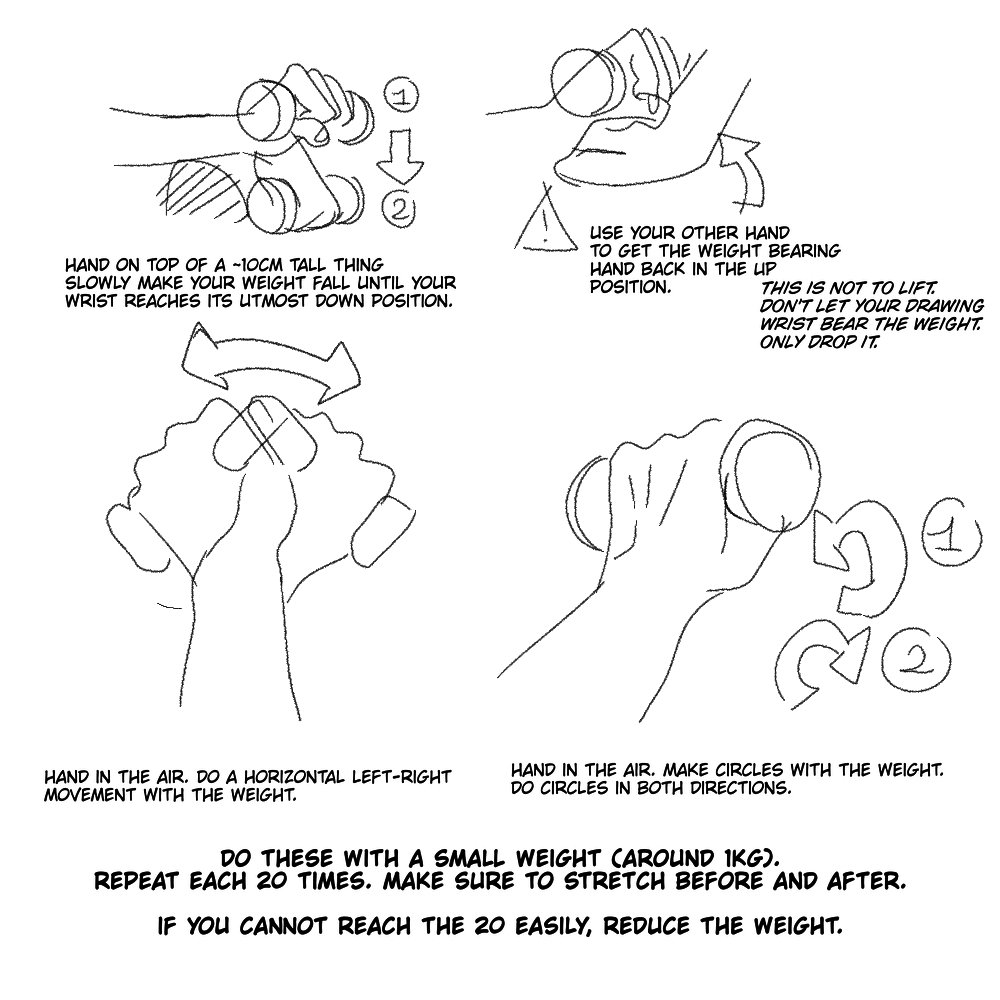 1

2

HAND ON TOP OF A ~10CM TALL THING SLOWLY MAKE YOUR WEIGHT FALL UNTIL YOUR WRIST REACHES ITS UTMOST DOWN POSITION.

!

USE YOUR OTHER HAND TO GET THE WEIGHT BEARING HAND BACK IN THE UP POSITION.

THIS IS NOT TO LIFT. DON'T LET YOUR DRAWING WRIST BEAR THE WEIGHT. ONLY DROP IT.

1

2

HAND IN THE AIR. DO A HORIZONTAL LEFT-RIGHT MOVEMENT WITH THE WEIGHT.

HAND IN THE AIR. MAKE CIRCLES WITH THE WEIGHT. DO CIRCLES IN BOTH DIRECTIONS.

DO THESE WITH A SMALL WEIGHT (AROUND 1KG). REPEAT EACH 20 TIMES. MAKE SURE TO STRETCH BEFORE AND AFTER.

IF YOU CANNOT REACH THE 20 EASILY, REDUCE THE WEIGHT.