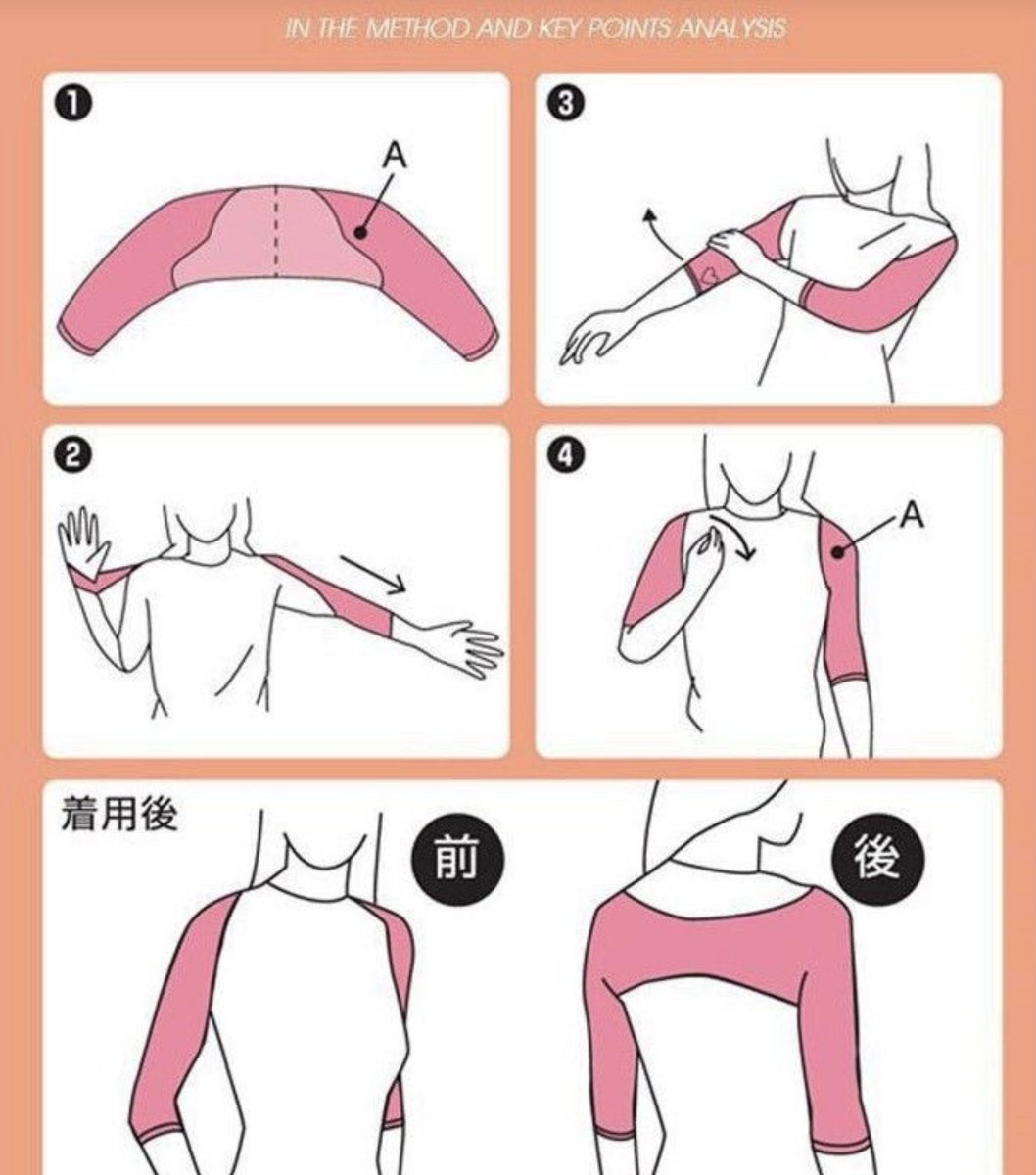 IN THE METHOD AND KEY POINTS ANALYSIS

❶

A

❸

❷

❹

A

着用後

前

後