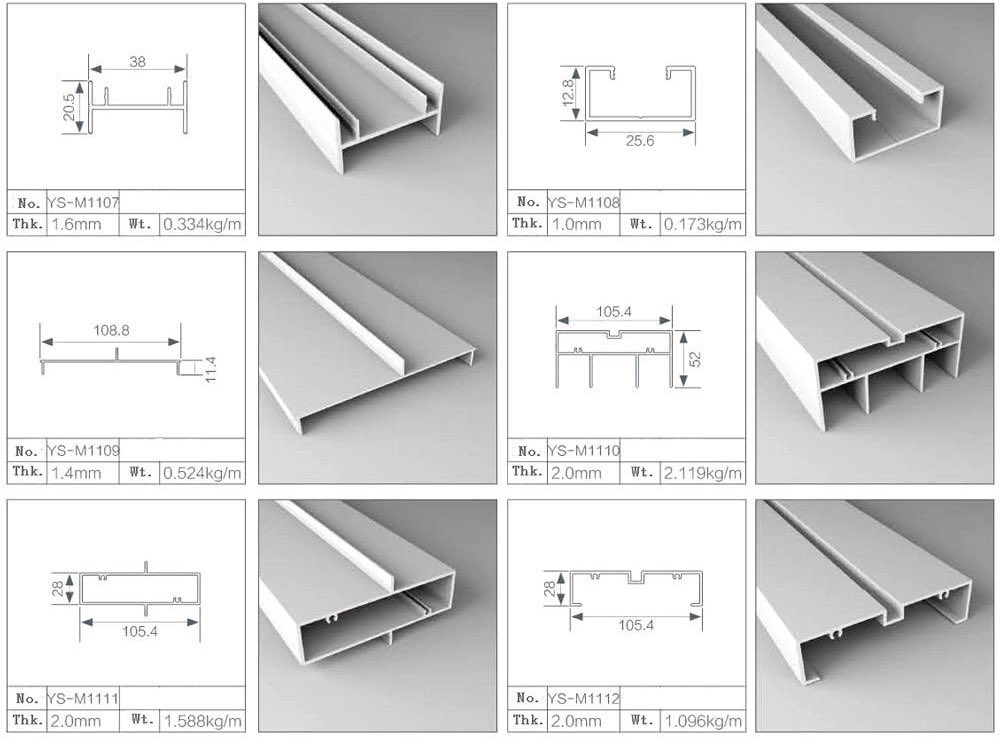 38

20.5

| No. | YS-M1107 | | |
|---|---|---|---|
| Thk. | 1.6mm | Wt. | 0.334kg/m |

12.8

25.6

| No. | YS-M1108 | | |
|---|---|---|---|
| Thk. | 1.0mm | Wt. | 0.173kg/m |

108.8

11.4

| No. | YS-M1109 | | |
|---|---|---|---|
| Thk. | 1.4mm | Wt. | 0.524kg/m |

105.4

52

| No. | YS-M1110 | | |
|---|---|---|---|
| Thk. | 2.0mm | Wt. | 2.119kg/m |

28

105.4

| No. | YS-M1111 | | |
|---|---|---|---|
| Thk. | 2.0mm | Wt. | 1.588kg/m |

28

105.4

| No. | YS-M1112 | | |
|---|---|---|---|
| Thk. | 2.0mm | Wt. | 1.096kg/m |